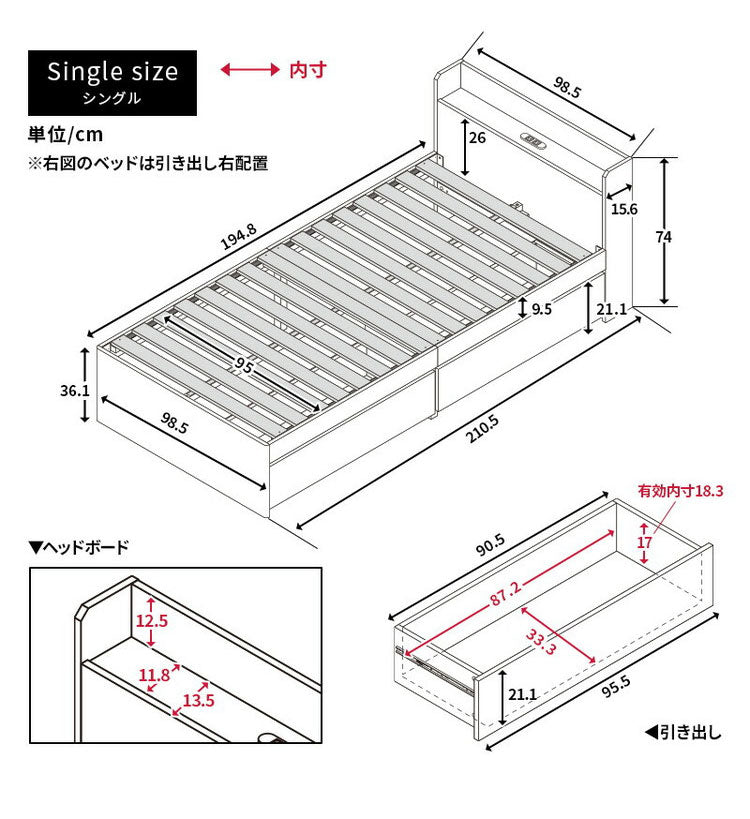 Single size
シングル

内寸

単位/cm
※右図のベッドは引き出し右配置

98.5
26
15.6
74
194.8
9.5
21.1
95
36.1
98.5
210.5

▼ヘッドボード
12.5
11.8
13.5

有効内寸18.3
17
90.5
87.2
33.3
21.1
95.5
◀引き出し