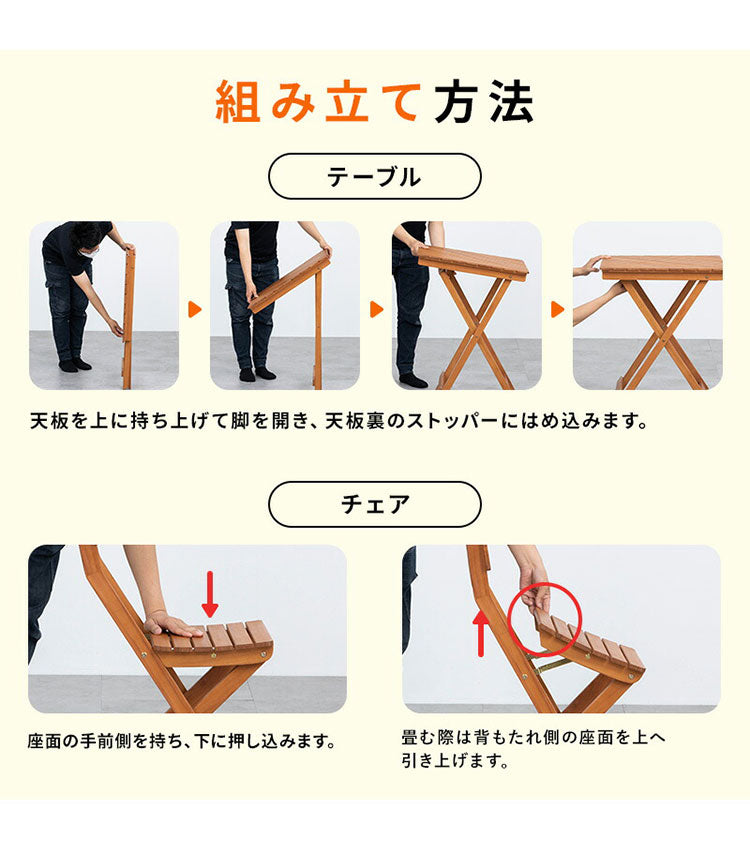 組み立て方法

テーブル

天板を上に持ち上げて脚を開き、天板裏のストッパーにはめ込みます。

チェア

座面の手前側を持ち、下に押し込みます。

畳む際は背もたれ側の座面を上へ引き上げます。