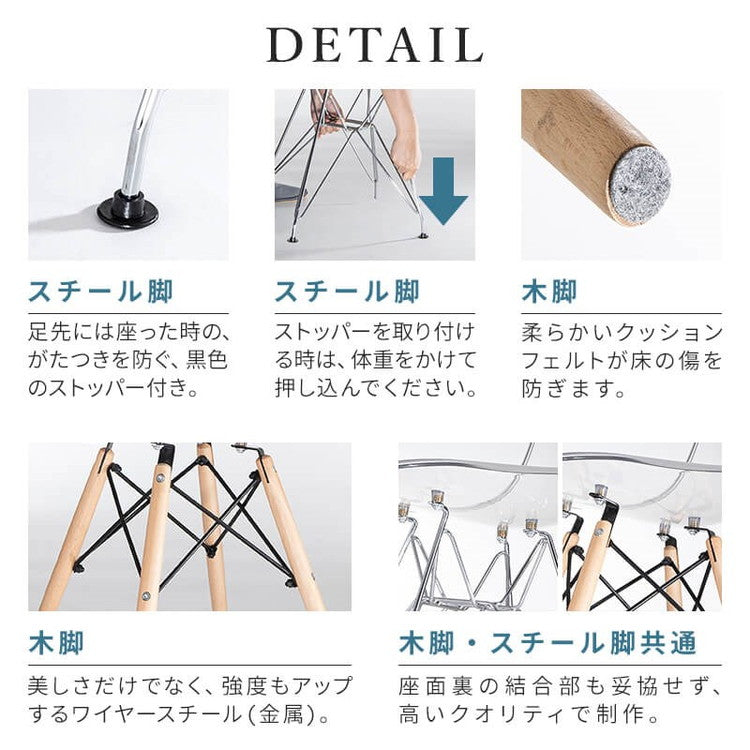 DETAIL

スチール脚

足先には座った時の、がたつきを防ぐ、黒色のストッパー付き。

スチール脚

ストッパーを取り付ける時は、体重をかけて押し込んでください。

木脚

柔らかいクッションフェルトが床の傷を防ぎます。

木脚

美しさだけでなく、強度もアップするワイヤースチール(金属)。

木脚・スチール脚共通

座面裏の結合部も妥協せず、高いクオリティで制作。