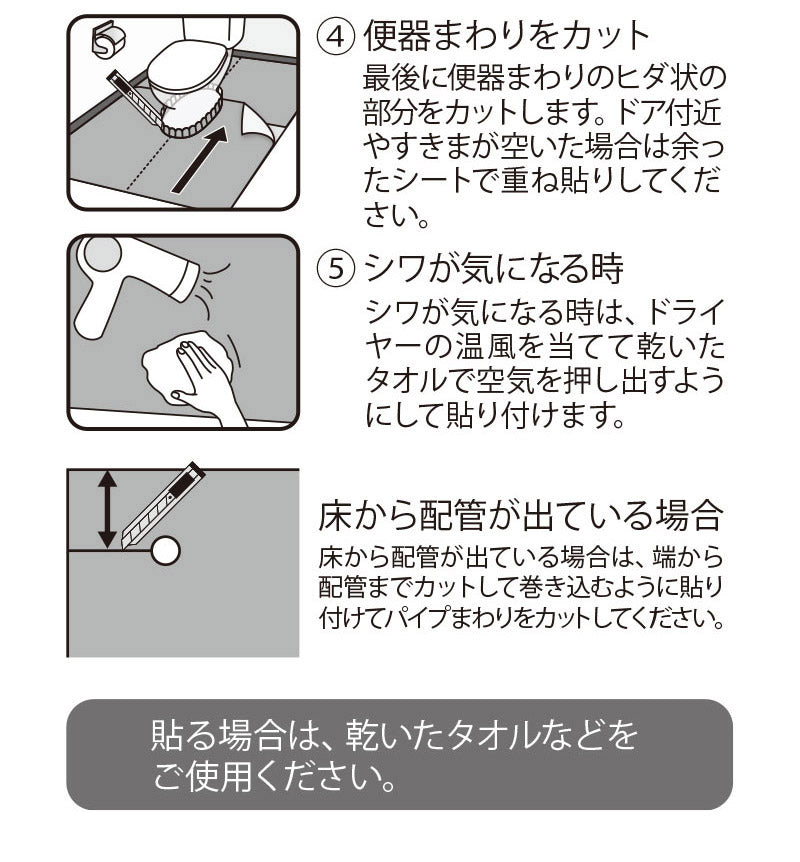 ④ 便器まわりをカット
最後に便器まわりのヒダ状の部分をカットします。ドア付近やすきまが空いた場合は余ったシートで重ね貼りしてください。

⑤ シワが気になる時
シワが気になる時は、ドライヤーの温風を当てて乾いたタオルで空気を押し出すようにして貼り付けます。

床から配管が出ている場合
床から配管が出ている場合は、端から配管までカットして巻き込むように貼り付けてパイプまわりをカットしてください。

貼る場合は、乾いたタオルなどをご使用ください。