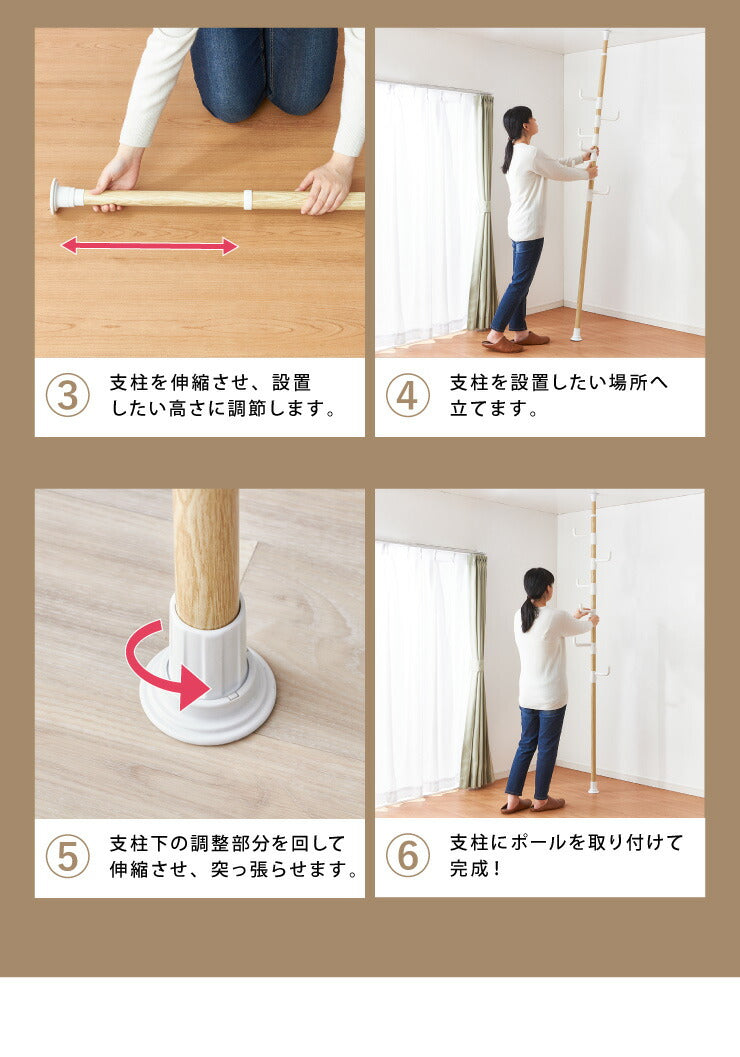 3 支柱を伸縮させ、設置したい高さに調節します。

4 支柱を設置したい場所へ立てます。

5 支柱下の調整部分を回して伸縮させ、突っ張らせます。

6 支柱にポールを取り付けて完成！