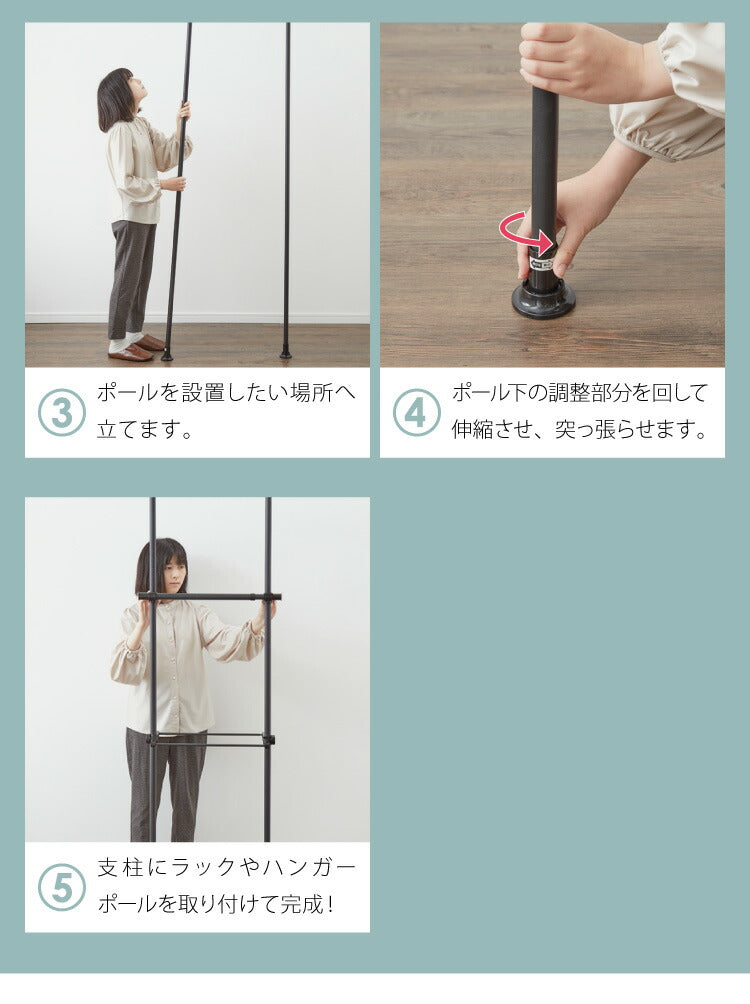 3 ポールを設置したい場所へ立てます。

4 ポール下の調整部分を回して伸縮させ、突っ張らせます。

5 支柱にラックやハンガーポールを取り付けて完成！