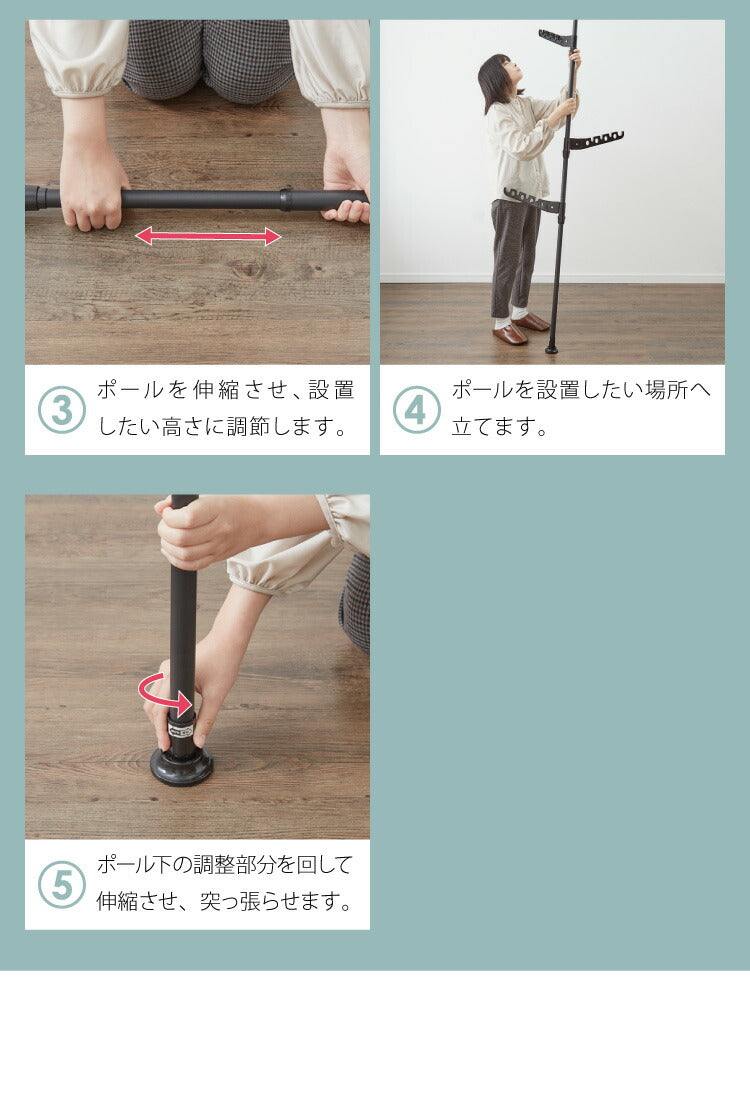 3 ポールを伸縮させ、設置したい高さに調節します。

4 ポールを設置したい場所へ立てます。

5 ポール下の調整部分を回して伸縮させ、突っ張らせます。