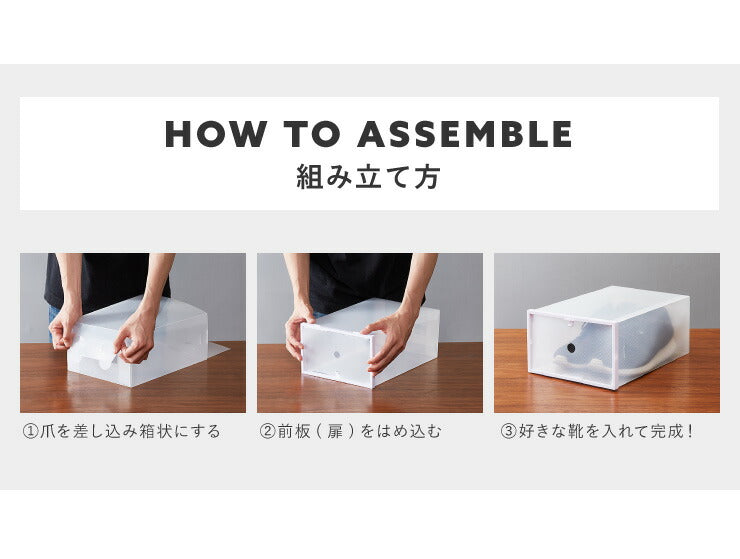 HOW TO ASSEMBLE
組み立て方

①爪を差し込み箱状にする

②前板(扉)をはめ込む

③好きな靴を入れて完成!