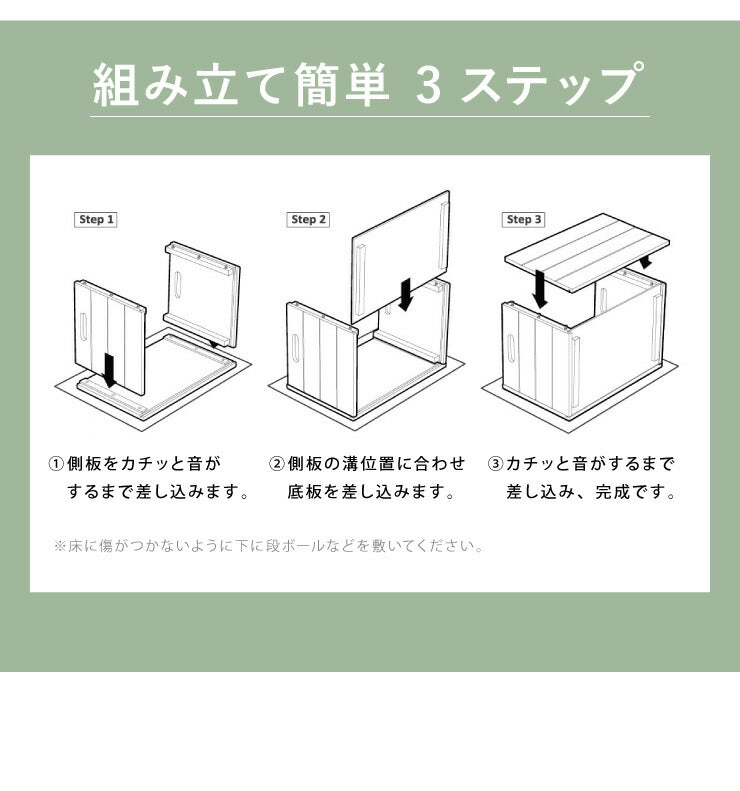 組み立て簡単 3 ステップ

Step 1

Step 2

Step 3

①側板をカチッと音がするまで差し込みます。

②側板の溝位置に合わせ底板を差し込みます。

③カチッと音がするまで差し込み、完成です。

※床に傷がつかないように下に段ボールなどを敷いてください。