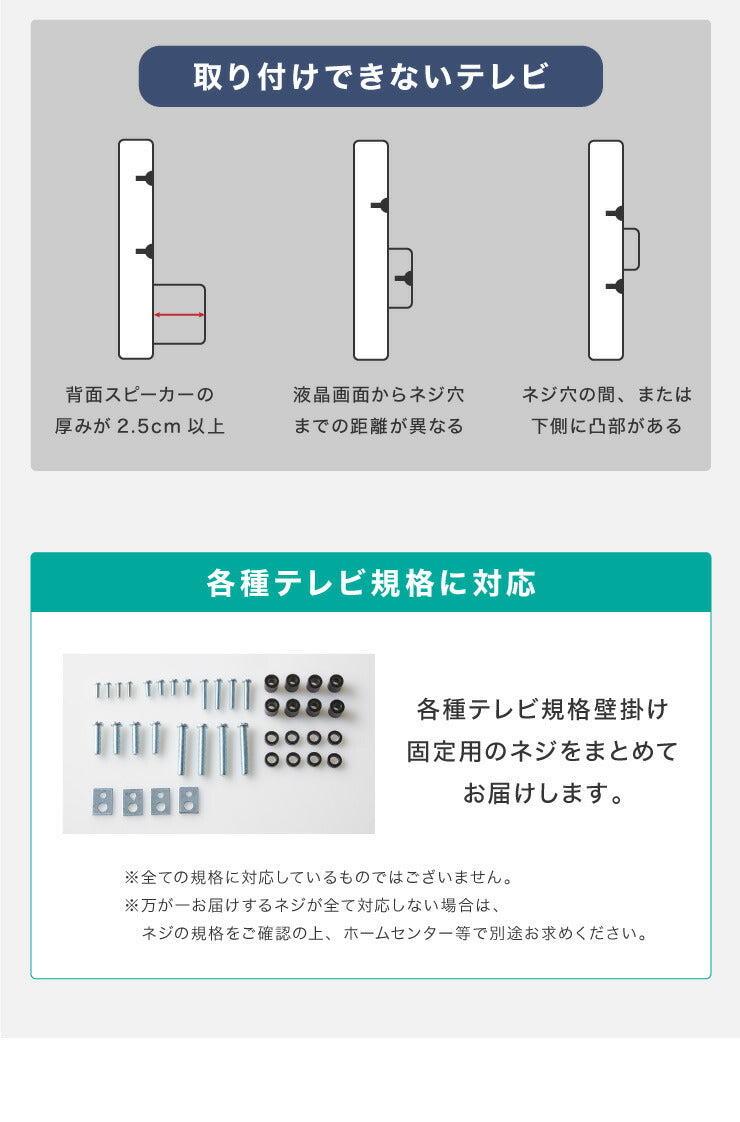 取り付けできないテレビ

背面スピーカーの厚みが 2.5cm 以上

液晶画面からネジ穴までの距離が異なる

ネジ穴の間、または下側に凸部がある

各種テレビ規格に対応

各種テレビ規格壁掛け固定用のネジをまとめてお届けします。

※全ての規格に対応しているものではございません。
※万が一お届けするネジが全て対応しない場合は、ネジの規格をご確認の上、ホームセンター等で別途お求めください。