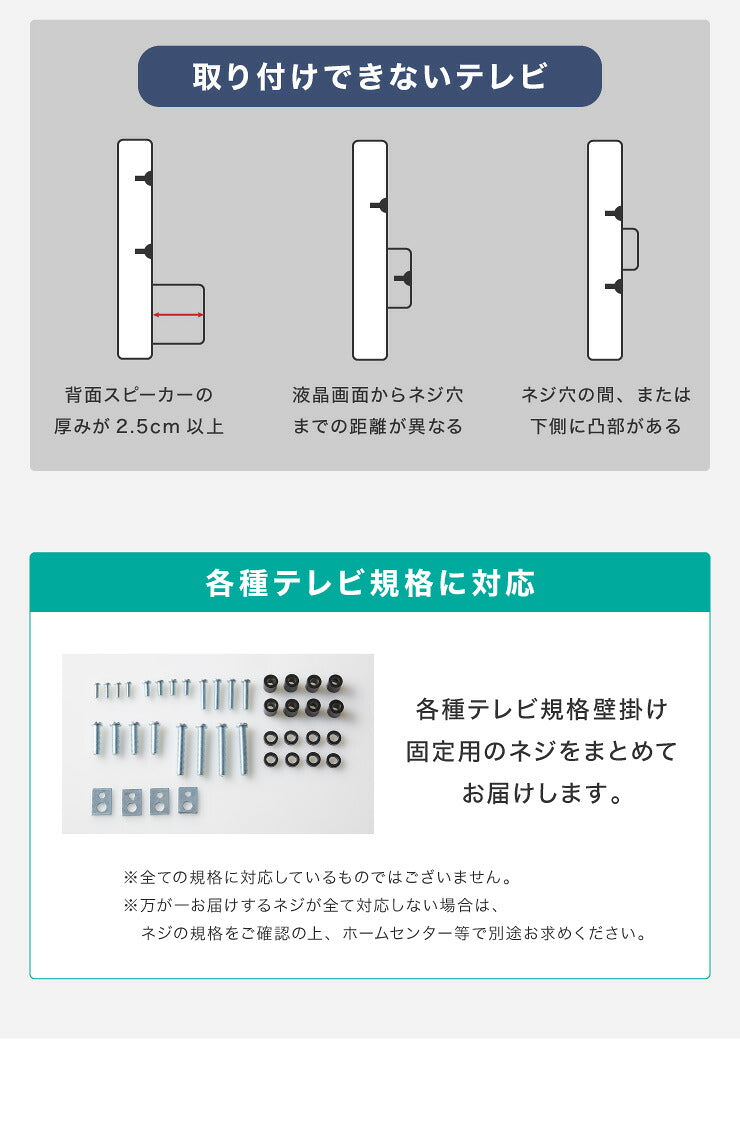 取り付けできないテレビ

背面スピーカーの厚みが 2.5cm 以上

液晶画面からネジ穴までの距離が異なる

ネジ穴の間、または下側に凸部がある

各種テレビ規格に対応

各種テレビ規格壁掛け固定用のネジをまとめてお届けします。

※全ての規格に対応しているものではございません。
※万が一お届けするネジが全て対応しない場合は、ネジの規格をご確認の上、ホームセンター等で別途お求めください。