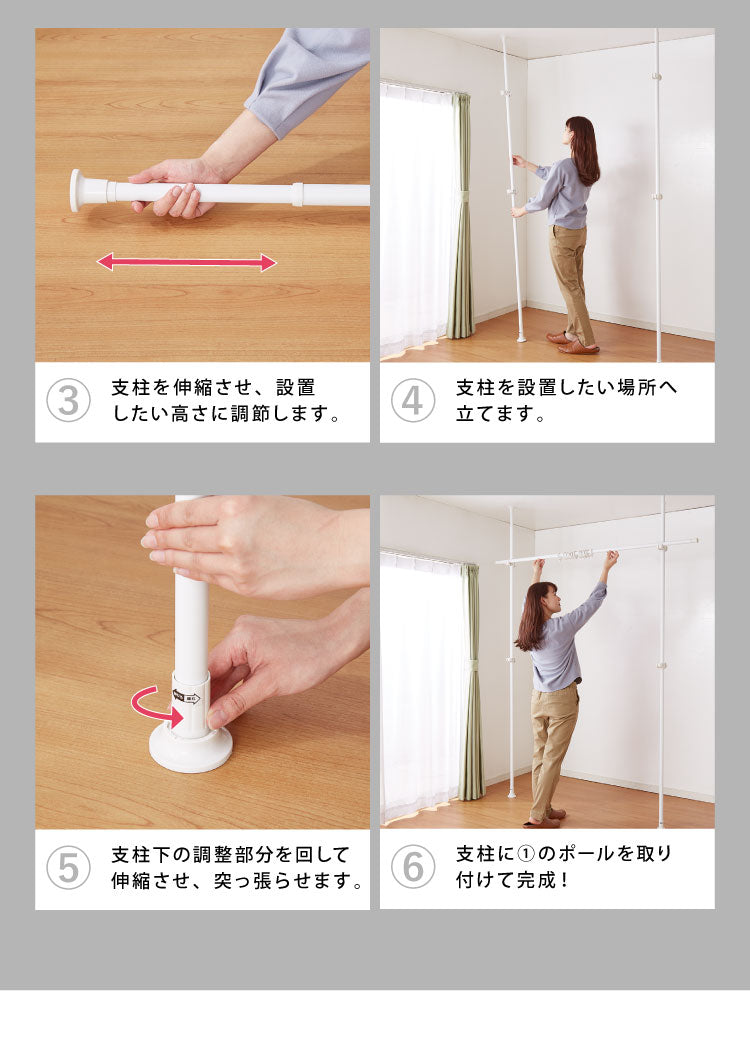 ③ 支柱を伸縮させ、設置したい高さに調節します。

④ 支柱を設置したい場所へ立てます。

⑤ 支柱下の調整部分を回して伸縮させ、突っ張らせます。

⑥ 支柱に①のポールを取り付けて完成！