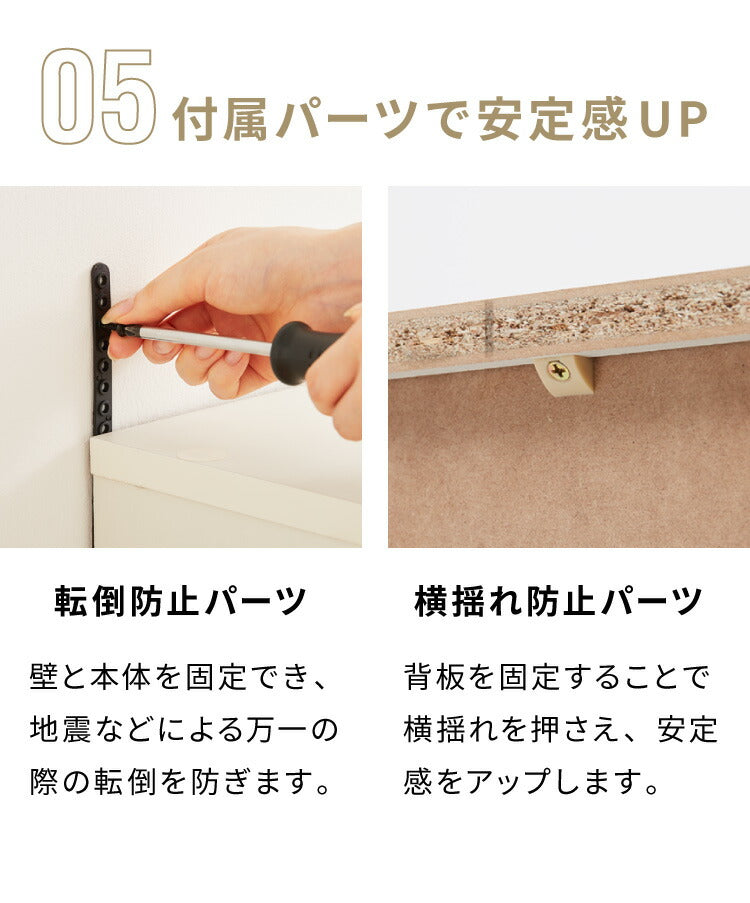 05 付属パーツで安定感UP

転倒防止パーツ

壁と本体を固定でき、地震などによる万一の際の転倒を防ぎます。

横揺れ防止パーツ

背板を固定することで横揺れを押さえ、安定感をアップします。