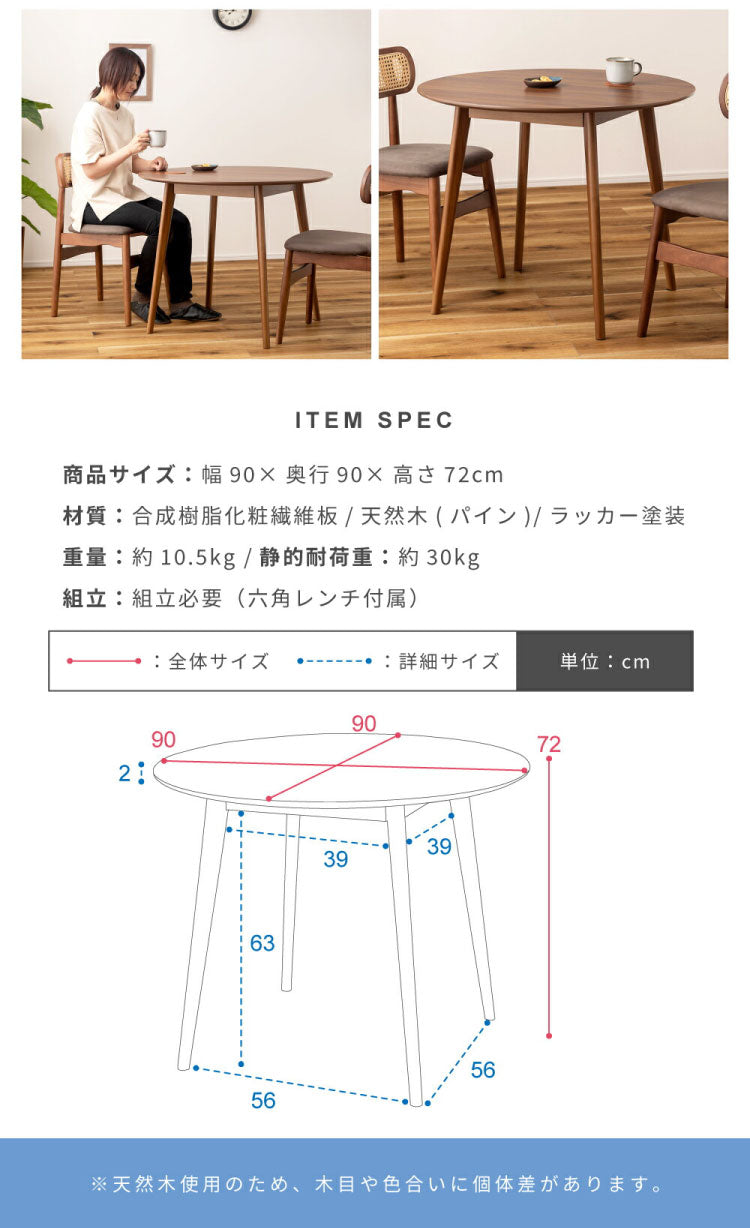 ITEM SPEC

商品サイズ：幅 90× 奥行 90× 高さ 72cm

材質：合成樹脂化粧繊維板 / 天然木 ( パイン )/ ラッカー塗装

重量：約 10.5kg / 静的耐荷重：約 30kg

組立：組立必要（六角レンチ付属）

：全体サイズ ：詳細サイズ 単位：cm

90
90
72
2
39
39
63
56
56

※天然木使用のため、木目や色合いに個体差があります。