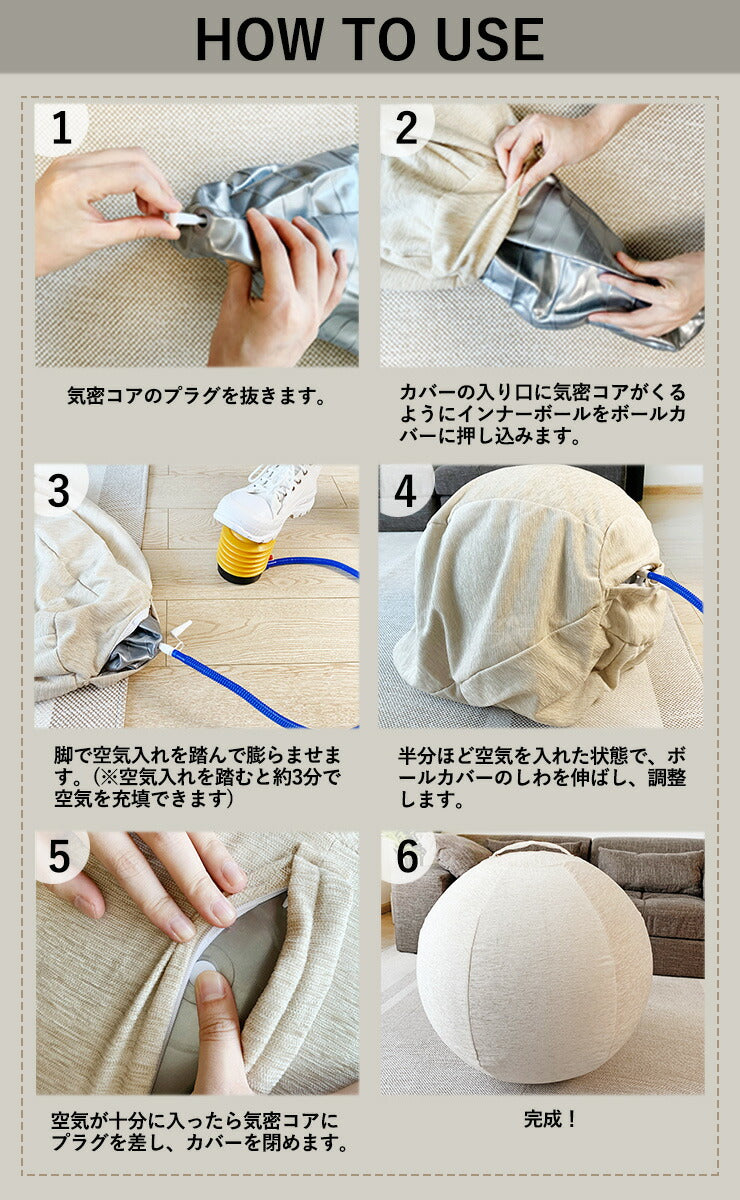 HOW TO USE

1

気密コアのプラグを抜きます。

2

カバーの入り口に気密コアがくるようにインナーボールをボールカバーに押し込みます。

3

脚で空気入れを踏んで膨らませます。（※空気入れを踏むと約3分で空気を充填できます）

4

半分ほど空気を入れた状態で、ボールカバーのしわを伸ばし、調整します。

5

空気が十分に入ったら気密コアにプラグを差し、カバーを閉めます。

6

完成！