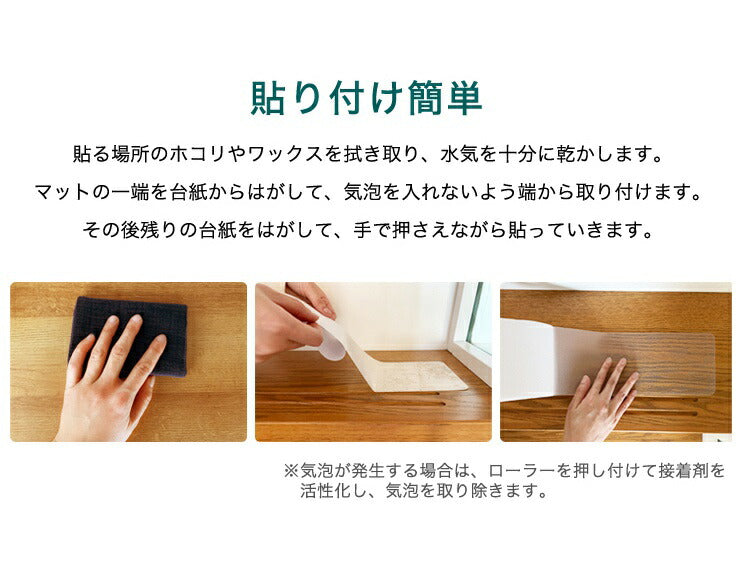 貼り付け簡単

貼る場所のホコリやワックスを拭き取り、水気を十分に乾かします。
マットの一端を台紙からはがして、気泡を入れないよう端から取り付けます。
その後残りの台紙をはがして、手で押さえながら貼っていきます。

※気泡が発生する場合は、ローラーを押し付けて接着剤を活性化し、気泡を取り除きます。