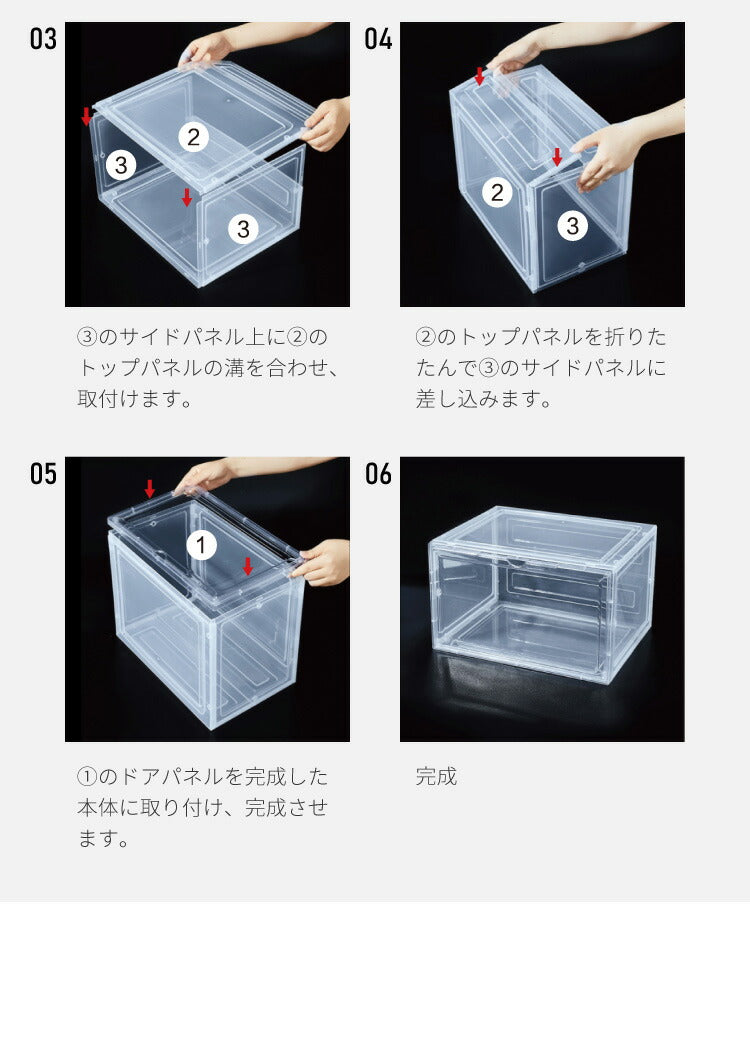 03

2

3

3

③のサイドパネル上に②のトップパネルの溝を合わせ、取付けます。

04

2

3

②のトップパネルを折りたたんで③のサイドパネルに差し込みます。

05

1

①のドアパネルを完成した本体に取り付け、完成させます。

06

完成