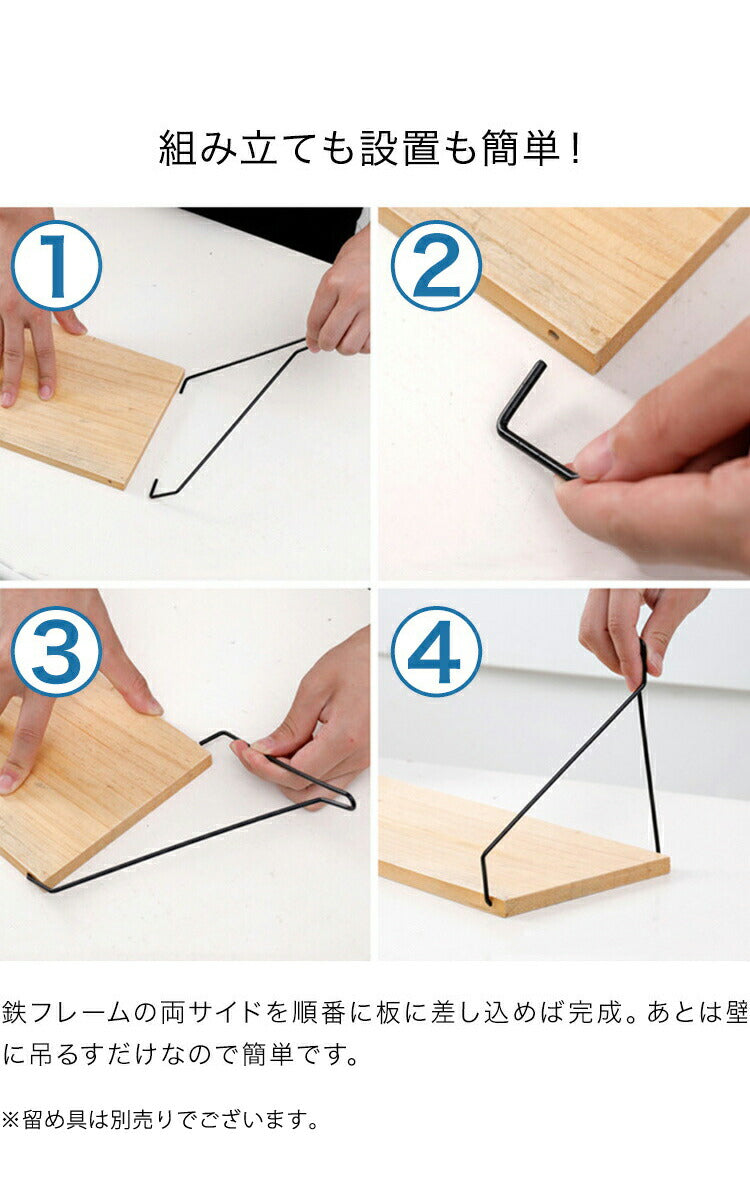 組み立ても設置も簡単！

①

②

③

④

鉄フレームの両サイドを順番に板に差し込めば完成。あとは壁に吊るすだけなので簡単です。

※留め具は別売りでございます。