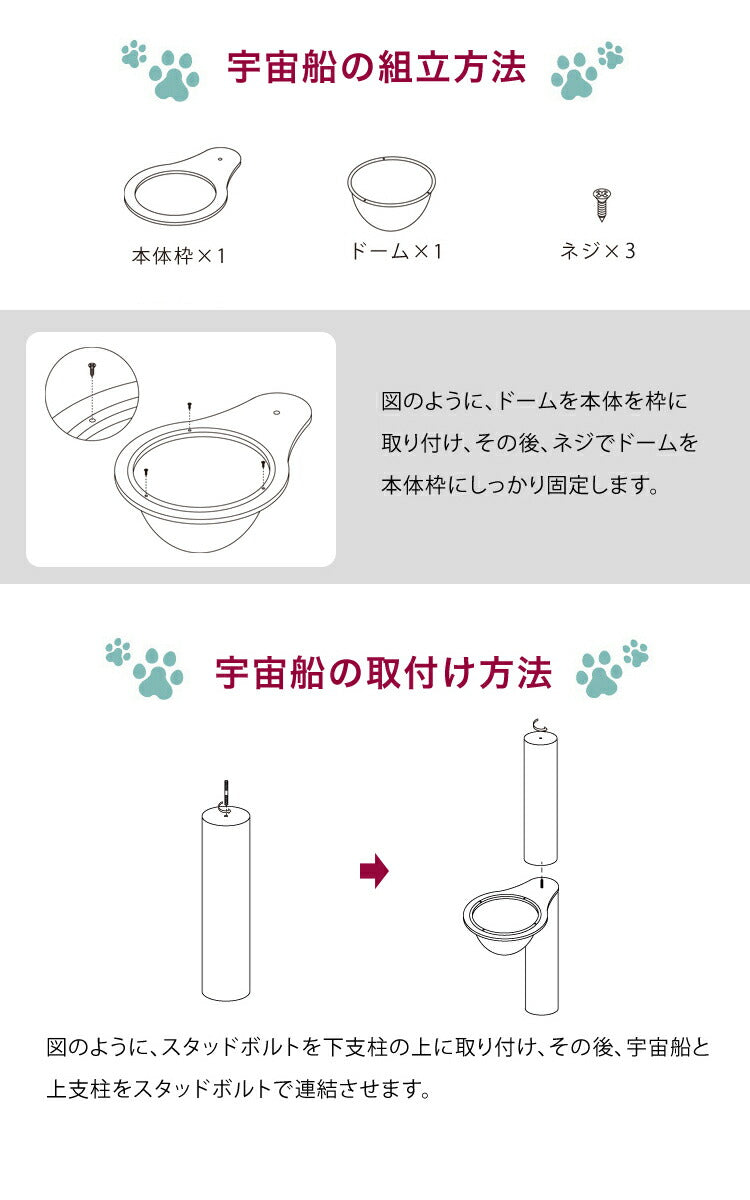 宇宙船の組立方法

本体枠×1

ドーム×1

ネジ×3

図のように、ドームを本体を枠に取り付け、その後、ネジでドームを本体枠にしっかり固定します。

宇宙船の取付け方法

図のように、スタッドボルトを下支柱の上に取り付け、その後、宇宙船と上支柱をスタッドボルトで連結させます。