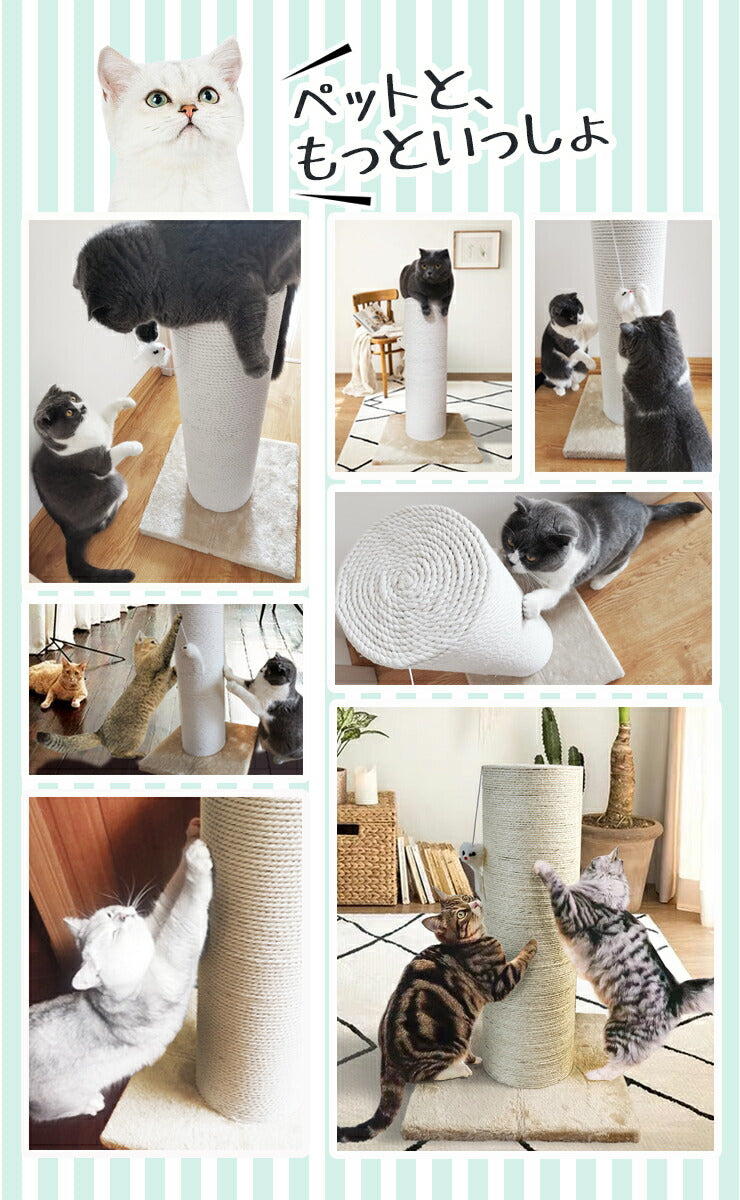 ペットと、
もっといっしょ