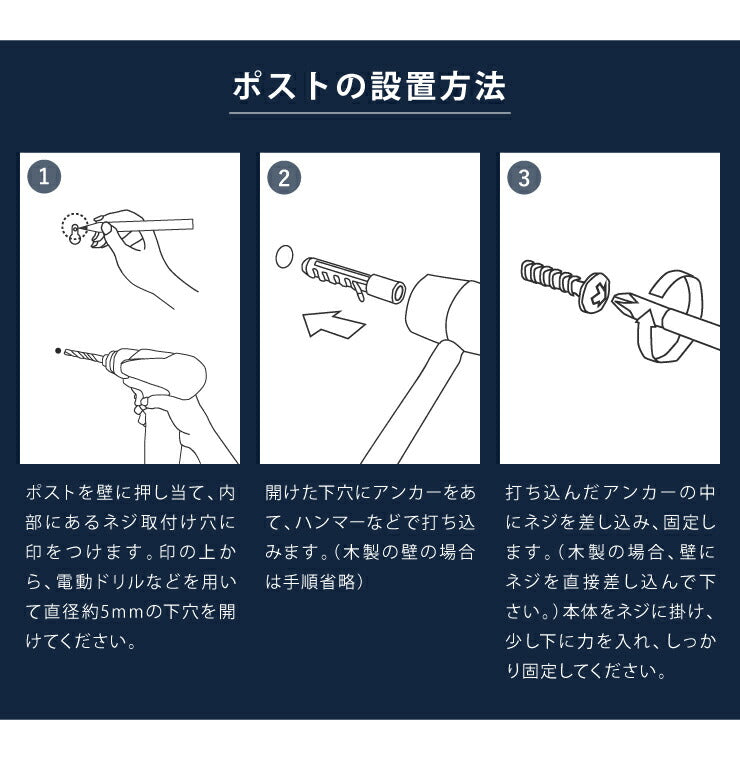 ポストの設置方法

1

ポストを壁に押し当て、内部にあるネジ取付け穴に印をつけます。印の上から、電動ドリルなどを用いて直径約5mmの下穴を開けてください。

2

開けた下穴にアンカーをあて、ハンマーなどで打ち込みます。（木製の壁の場合は手順省略）

3

打ち込んだアンカーの中にネジを差し込み、固定します。（木製の場合、壁にネジを直接差し込んで下さい。）本体をネジに掛け、少し下に力を入れ、しっかり固定してください。