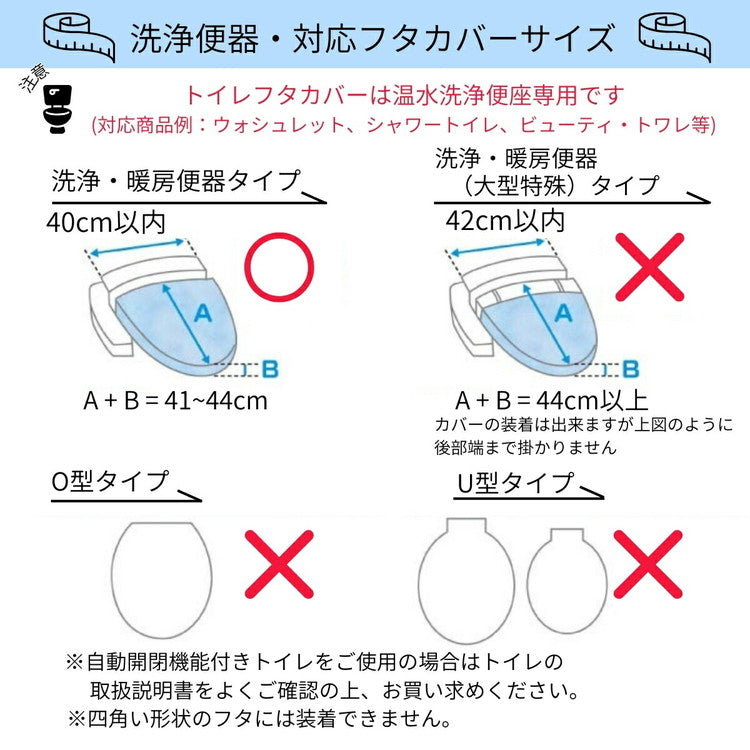 洗浄便器・対応フタカバーサイズ

注意

トイレフタカバーは温水洗浄便座専用です
(対応商品例：ウォシュレット、シャワートイレ、ビューティ・トワレ等)

洗浄・暖房便器タイプ

40cm以内

A

B

A + B = 41~44cm

洗浄・暖房便器
（大型特殊）タイプ

42cm以内

A

B

A + B = 44cm以上
カバーの装着は出来ますが上図のように後部端まで掛かりません

O型タイプ

U型タイプ

※自動開閉機能付きトイレをご使用の場合はトイレの取扱説明書をよくご確認の上、お買い求めください。
※四角い形状のフタには装着できません。