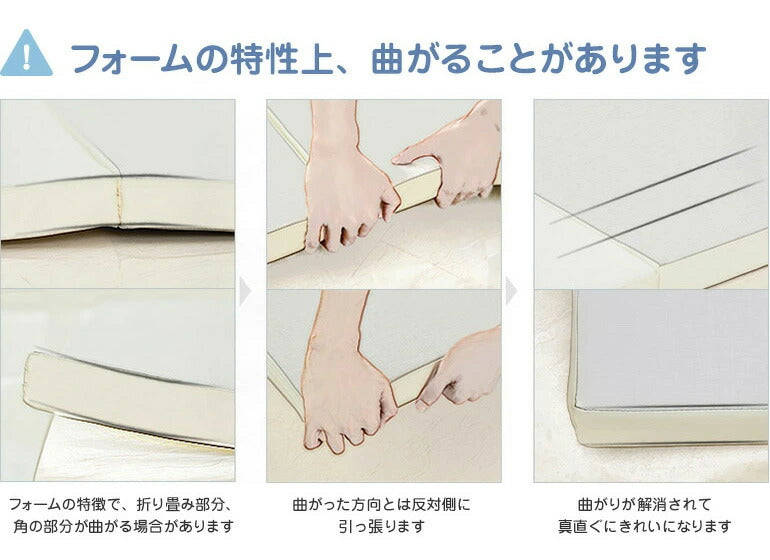 フォームの特性上、曲がることがあります

フォームの特徴で、折り畳み部分、角の部分が曲がる場合があります

曲がった方向とは反対側に引っ張ります

曲がりが解消されて真直ぐにきれいになります