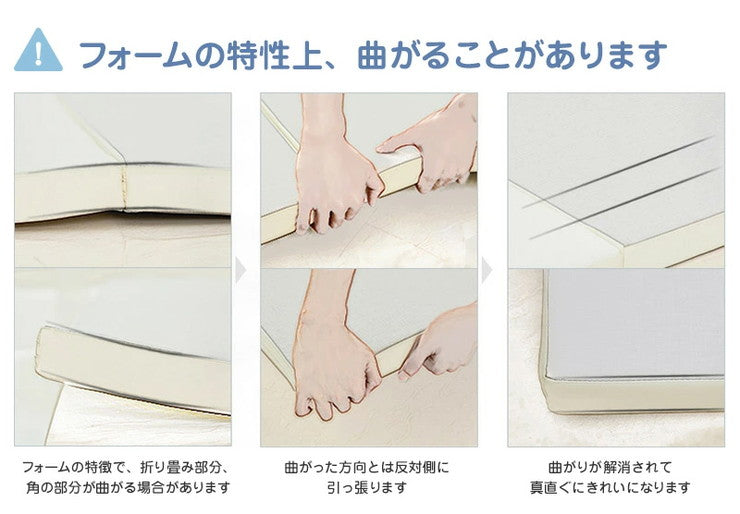 フォームの特性上、曲がることがあります

フォームの特徴で、折り畳み部分、角の部分が曲がる場合があります

曲がった方向とは反対側に引っ張ります

曲がりが解消されて真直ぐにきれいになります