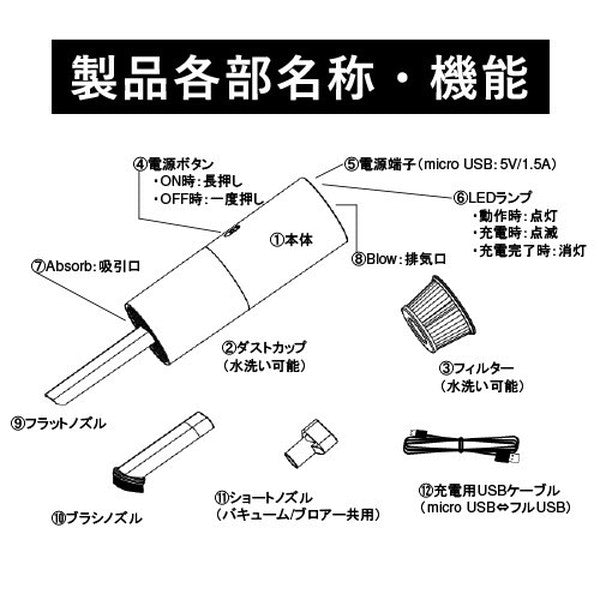 製品各部名称・機能

④電源ボタン
・ON時：長押し
・OFF時：一度押し

⑤電源端子（micro USB: 5V/1.5A)

⑥LEDランプ
・動作時：点灯
・充電時：点滅
・充電完了時：消灯

①本体

⑧Blow：排気口

⑦Absorb：吸引口

②ダストカップ
（水洗い可能）

③フィルター
（水洗い可能）

⑨フラットノズル

⑩ブラシノズル

⑪ショートノズル
（バキューム/ブロアー共用）

⑫充電用USBケーブル
（micro USB⇔フルUSB）