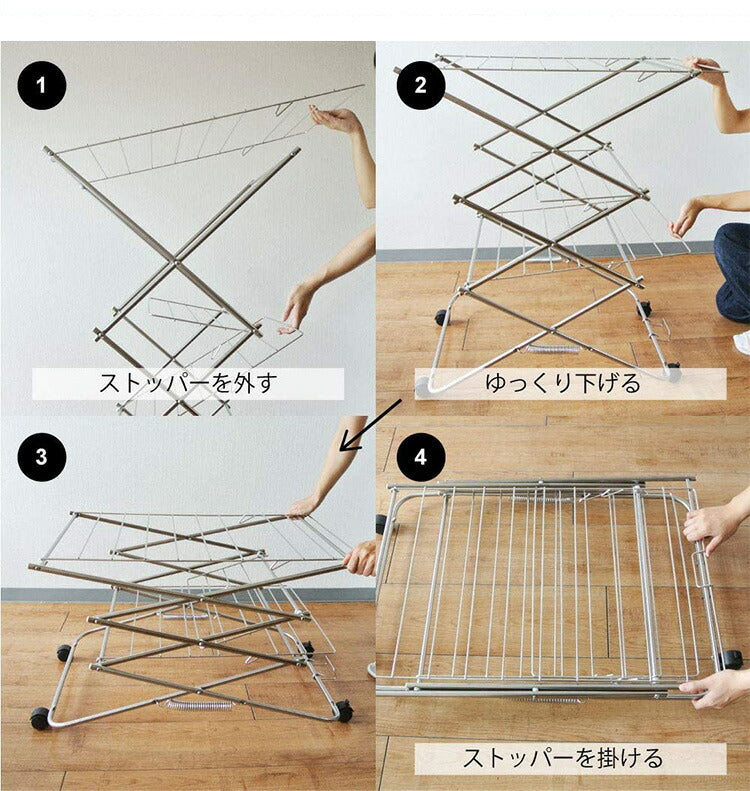 1
ストッパーを外す

2
ゆっくり下げる

3

4
ストッパーを掛ける