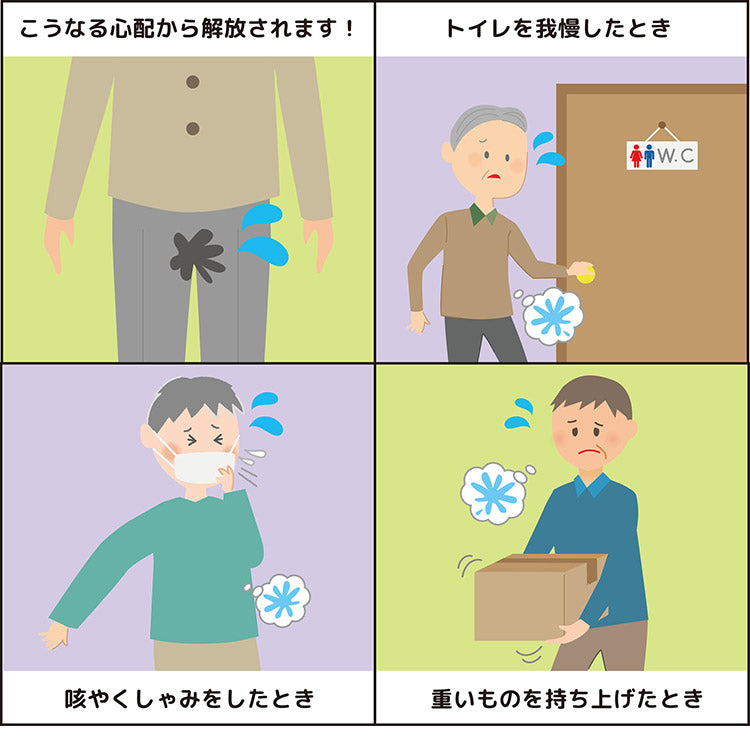 こうなる心配から解放されます！

トイレを我慢したとき

W.C

咳やくしゃみをしたとき

重いものを持ち上げたとき