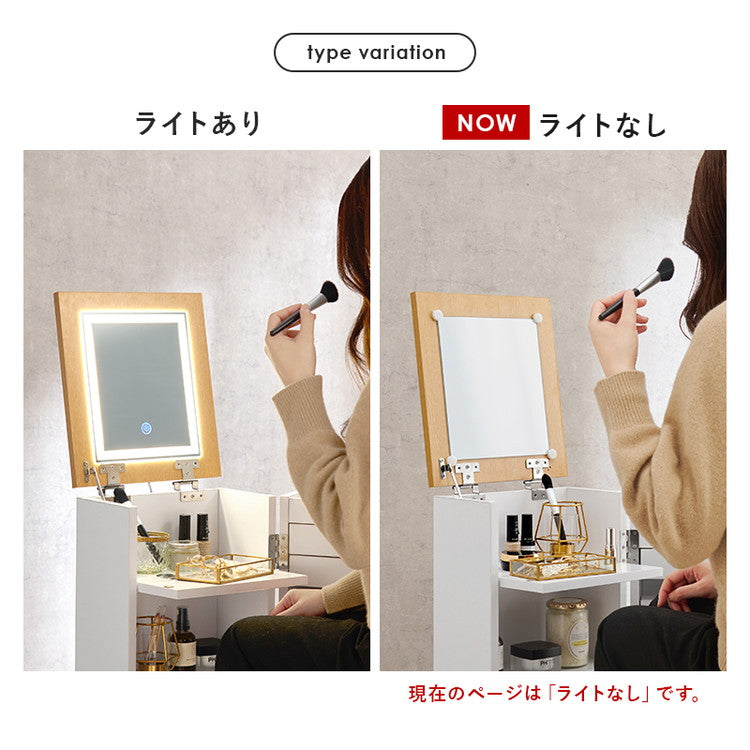 type variation

ライトあり

NOW ライトなし

現在のページは「ライトなし」です。