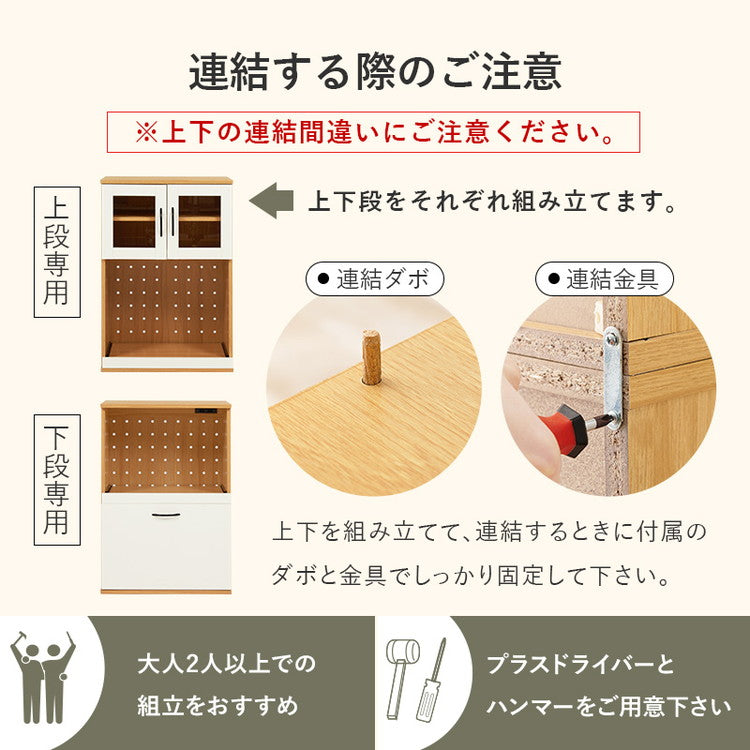 連結する際のご注意

※上下の連結間違いにご注意ください。

上段専用

上下段をそれぞれ組み立てます。

● 連結ダボ

● 連結金具

下段専用

上下を組み立てて、連結するときに付属のダボと金具でしっかり固定して下さい。

大人2人以上での組立をおすすめ

プラスドライバーとハンマーをご用意下さい