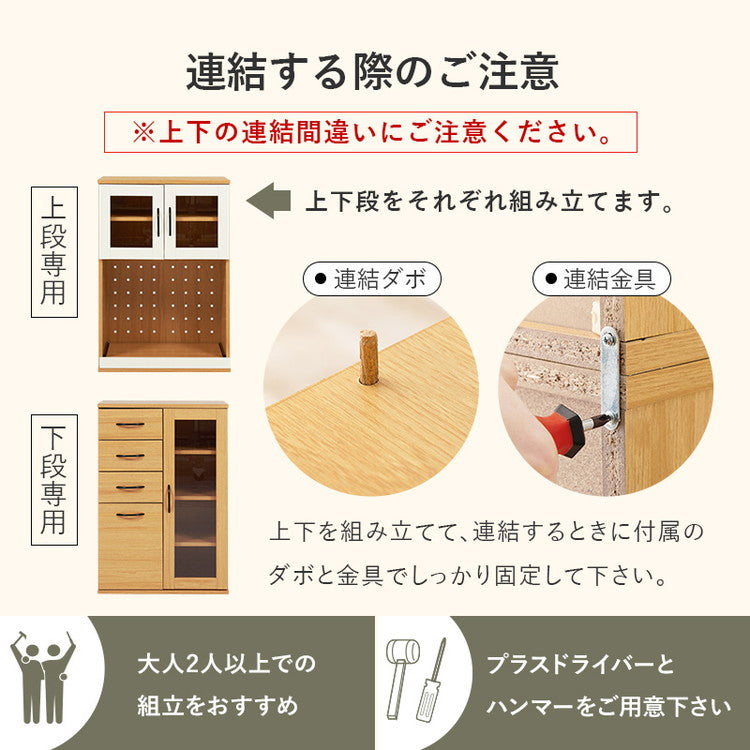 連結する際のご注意

※上下の連結間違いにご注意ください。

上段専用

上下段をそれぞれ組み立てます。

● 連結ダボ

● 連結金具

下段専用

上下を組み立てて、連結するときに付属のダボと金具でしっかり固定して下さい。

大人2人以上での組立をおすすめ

プラスドライバーとハンマーをご用意下さい