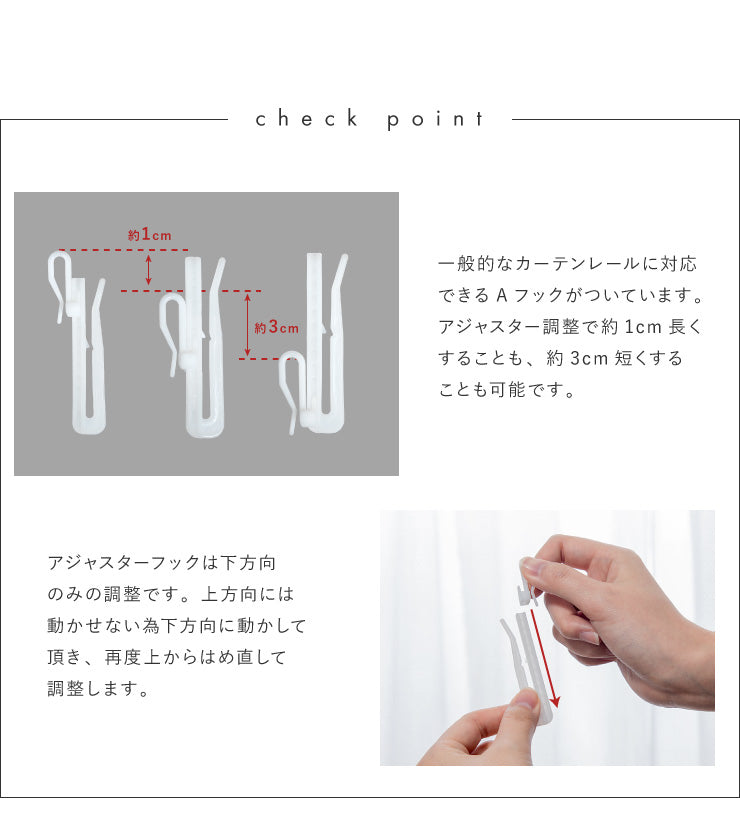 check point

約1cm

約3cm

一般的なカーテンレールに対応できる A フックがついています。アジャスター調整で約 1cm 長くすることも、約 3cm 短くすることも可能です。

アジャスターフックは下方向のみの調整です。上方向には動かせない為下方向に動かして頂き、再度上からはめ直して調整します。