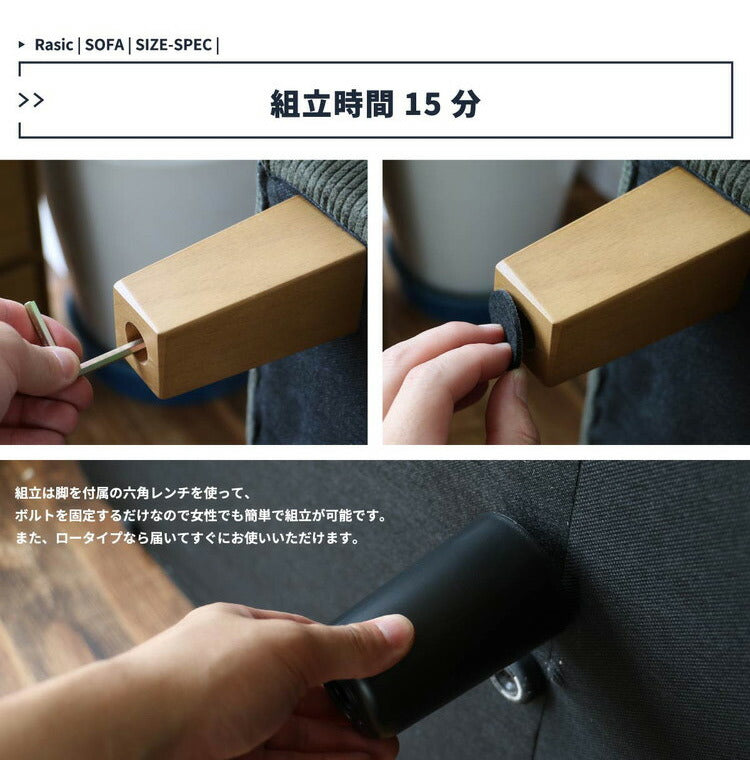 ▸ Rasic | SOFA | SIZE-SPEC |

>>

組立時間 15 分

組立は脚を付属の六角レンチを使って、
ボルトを固定するだけなので女性でも簡単で組立が可能です。
また、ロータイプなら届いてすぐにお使いいただけます。