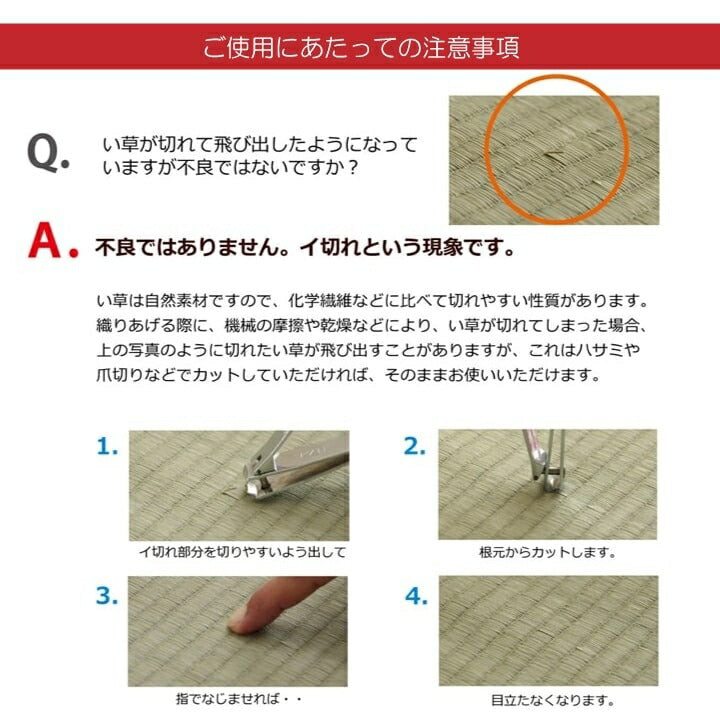 ご使用にあたっての注意事項

Q. い草が切れて飛び出したようになっていますが不良ではないですか？

A. 不良ではありません。イ切れという現象です。

い草は自然素材ですので、化学繊維などに比べて切れやすい性質があります。織りあげる際に、機械の摩擦や乾燥などにより、い草が切れてしまった場合、上の写真のように切れたい草が飛び出すことがありますが、これはハサミや爪切りなどでカットしていただければ、そのままお使いいただけます。

1.
イ切れ部分を切りやすいよう出して

2.
根元からカットします。

3.
指でなじませれば・・

4.
目立たなくなります。