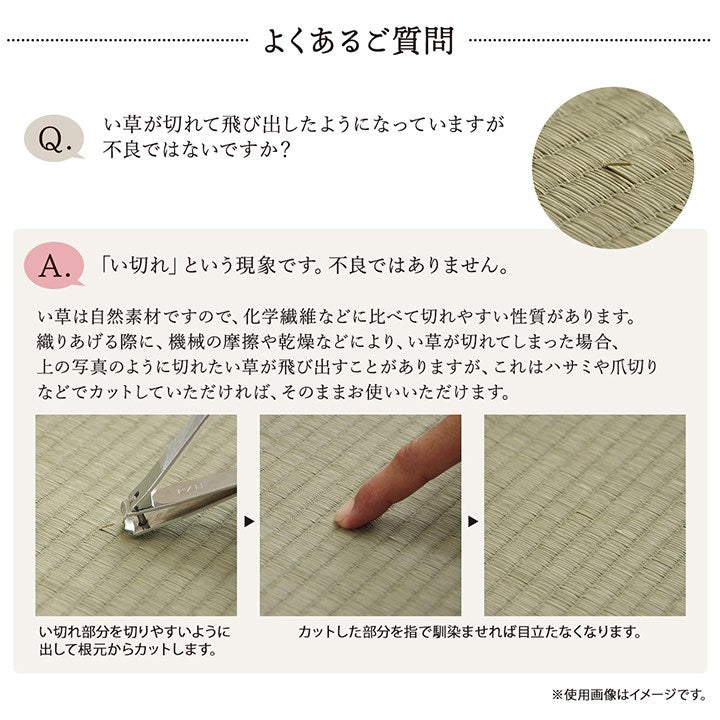 よくあるご質問

Q. い草が切れて飛び出したようになっていますが不良ではないですか？

A. 「い切れ」という現象です。不良ではありません。

い草は自然素材ですので、化学繊維などに比べて切れやすい性質があります。織りあげる際に、機械の摩擦や乾燥などにより、い草が切れてしまった場合、上の写真のように切れたい草が飛び出すことがありますが、これはハサミや爪切りなどでカットしていただければ、そのままお使いいただけます。

い切れ部分を切りやすいように出して根元からカットします。

カットした部分を指で馴染ませれば目立たなくなります。

※使用画像はイメージです。