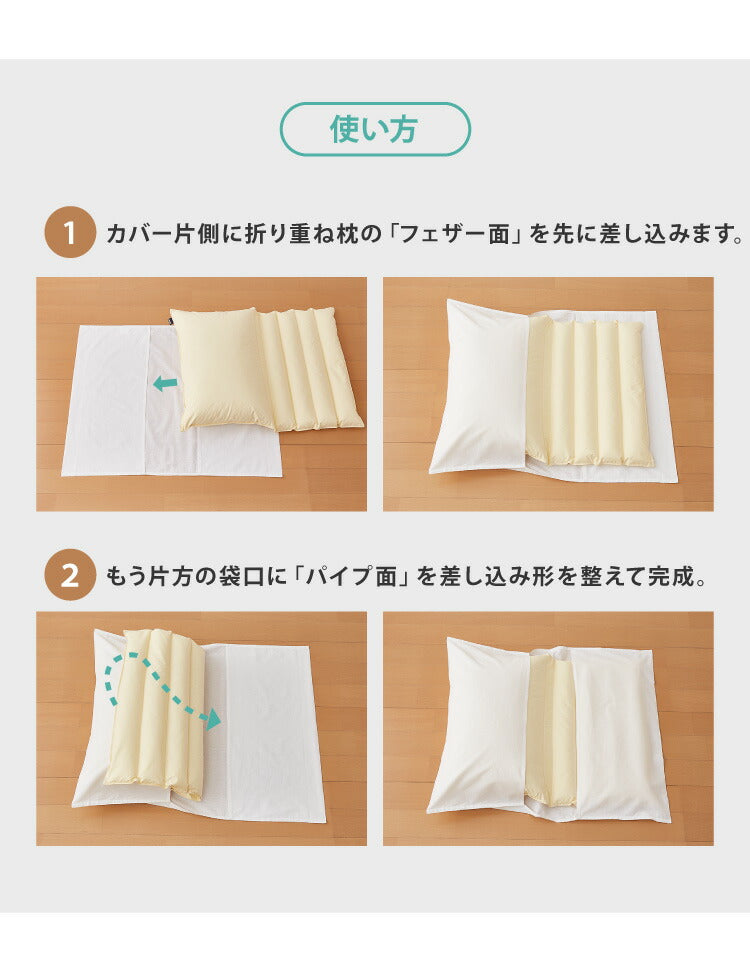 使い方

1 カバー片側に折り重ね枕の「フェザー面」を先に差し込みます。

2 もう片方の袋口に「パイプ面」を差し込み形を整えて完成。