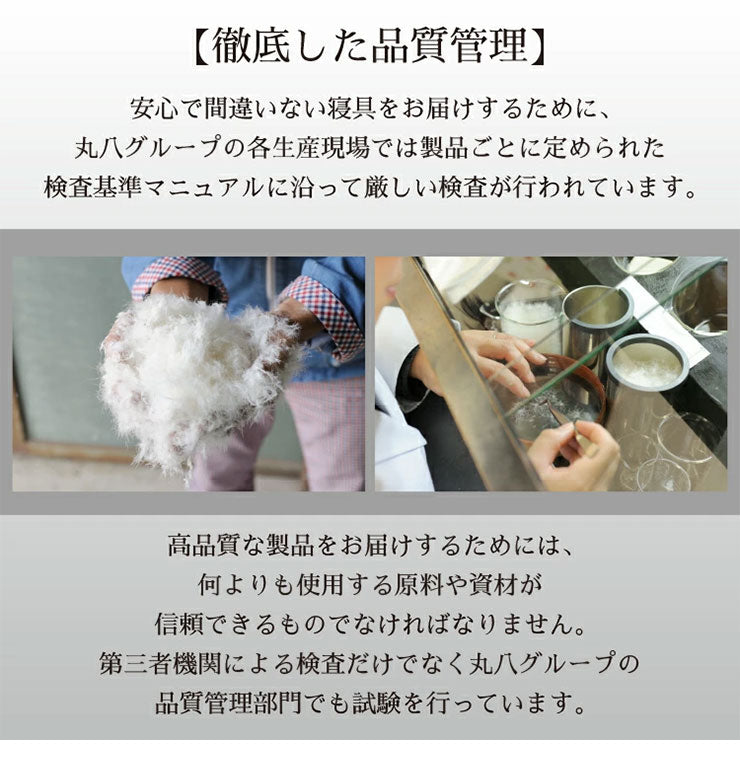 【徹底した品質管理】

安心で間違いない寝具をお届けするために、丸八グループの各生産現場では製品ごとに定められた検査基準マニュアルに沿って厳しい検査が行われています。

高品質な製品をお届けするためには、何よりも使用する原料や資材が信頼できるものでなければなりません。第三者機関による検査だけでなく丸八グループの品質管理部門でも試験を行っています。