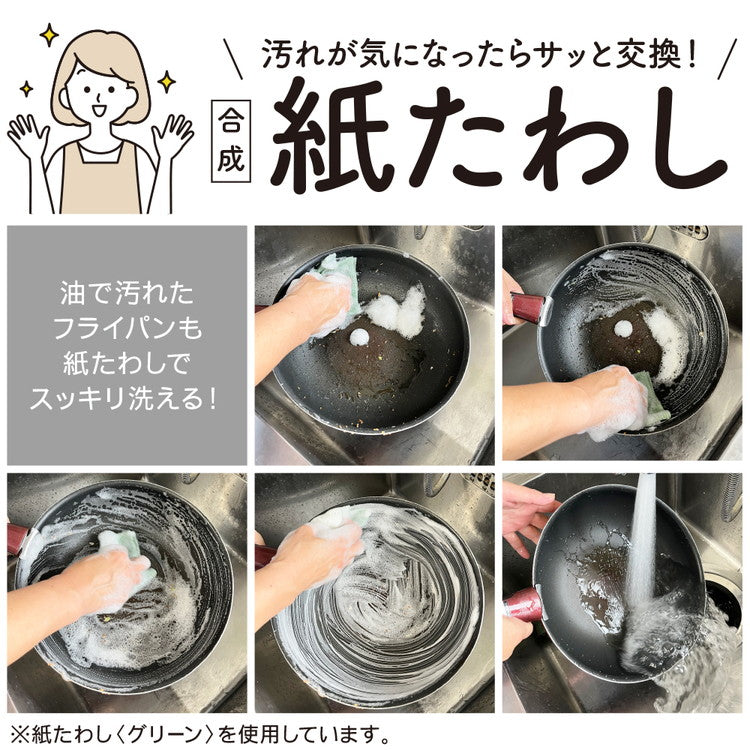 汚れが気になったらサッと交換！

合成

紙たわし

油で汚れた
フライパンも
紙たわしで
スッキリ洗える！

※紙たわし〈グリーン〉を使用しています。