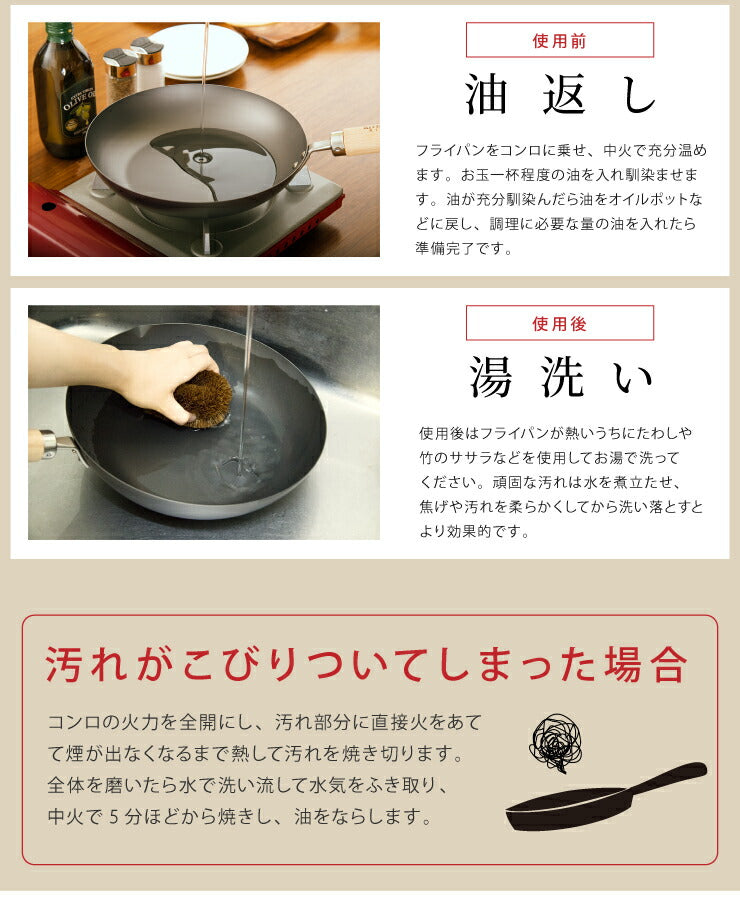 OLIVE OIL

使用前

油返し

フライパンをコンロに乗せ、中火で充分温めます。お玉一杯程度の油を入れ馴染ませます。油が充分馴染んだら油をオイルポットなどに戻し、調理に必要な量の油を入れたら準備完了です。

使用後

湯洗い

使用後はフライパンが熱いうちにたわしや竹のササラなどを使用してお湯で洗ってください。頑固な汚れは水を煮立たせ、焦げや汚れを柔らかくしてから洗い落とすとより効果的です。

汚れがこびりついてしまった場合

コンロの火力を全開にし、汚れ部分に直接火をあてて煙が出なくなるまで熱して汚れを焼き切ります。全体を磨いたら水で洗い流して水気をふき取り、中火で５分ほどから焼きし、油をならします。