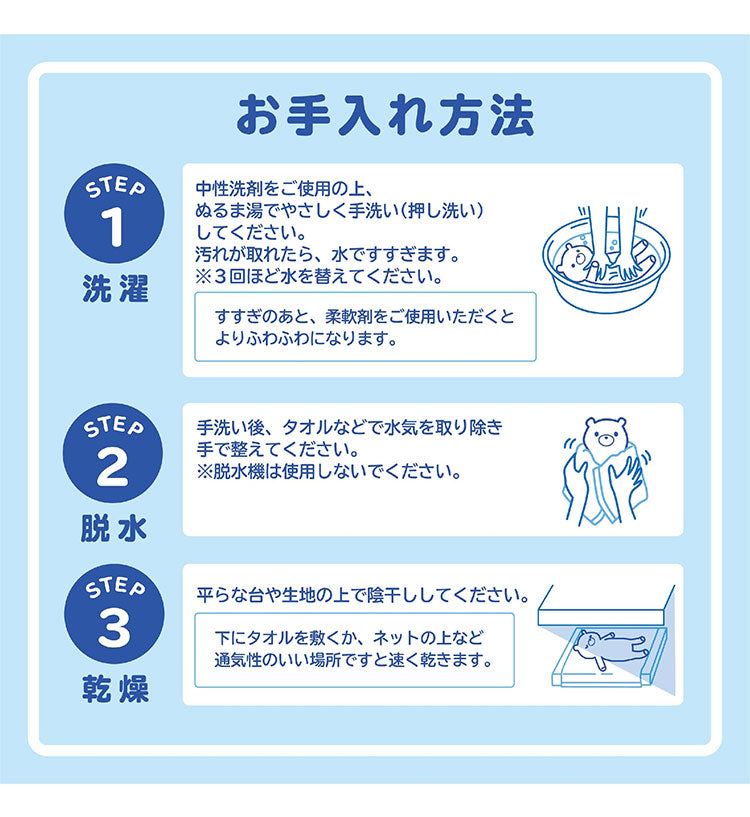 お手入れ方法

STEP
1
洗濯

中性洗剤をご使用の上、ぬるま湯でやさしく手洗い（押し洗い）してください。
汚れが取れたら、水ですすぎます。
※３回ほど水を替えてください。

すすぎのあと、柔軟剤をご使用いただくとよりふわふわになります。

STEP
2
脱水

手洗い後、タオルなどで水気を取り除き手で整えてください。
※脱水機は使用しないでください。

STEP
3
乾燥

平らな台や生地の上で陰干ししてください。

下にタオルを敷くか、ネットの上など通気性のいい場所ですと速く乾きます。