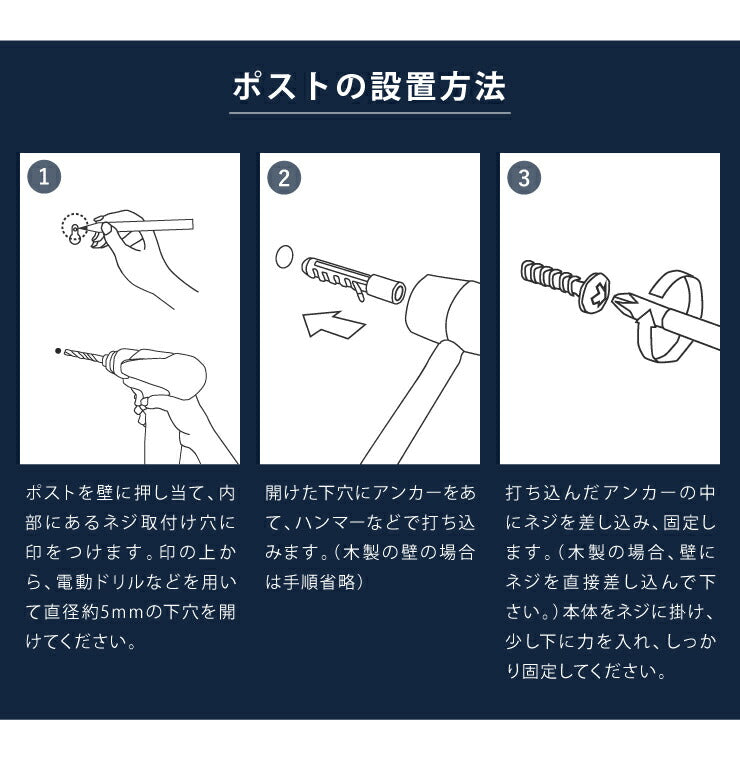 ポストの設置方法

1

ポストを壁に押し当て、内部にあるネジ取付け穴に印をつけます。印の上から、電動ドリルなどを用いて直径約5mmの下穴を開けてください。

2

開けた下穴にアンカーをあて、ハンマーなどで打ち込みます。（木製の壁の場合は手順省略）

3

打ち込んだアンカーの中にネジを差し込み、固定します。（木製の場合、壁にネジを直接差し込んで下さい。）本体をネジに掛け、少し下に力を入れ、しっかり固定してください。