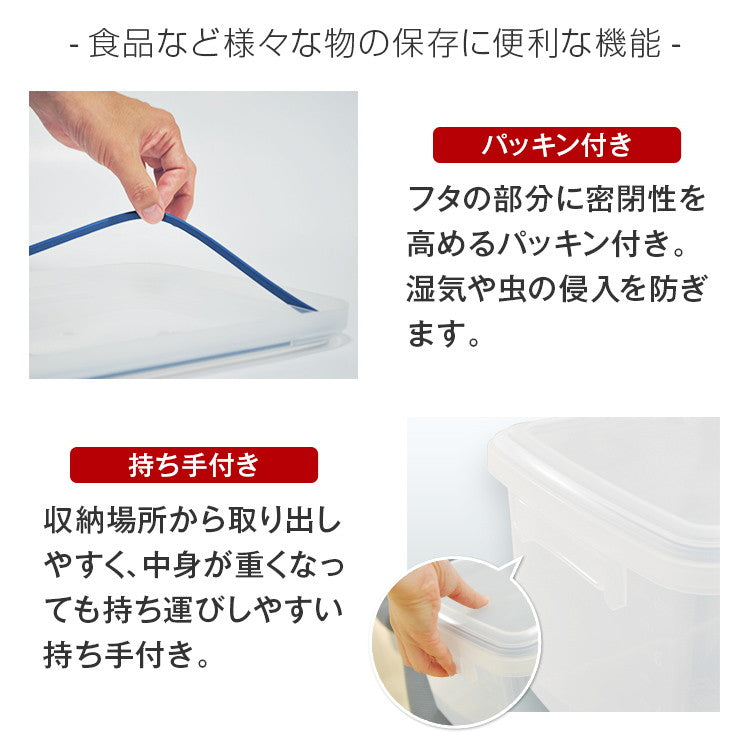 - 食品など様々な物の保存に便利な機能 -

パッキン付き

フタの部分に密閉性を高めるパッキン付き。湿気や虫の侵入を防ぎます。

持ち手付き

収納場所から取り出しやすく、中身が重くなっても持ち運びしやすい持ち手付き。