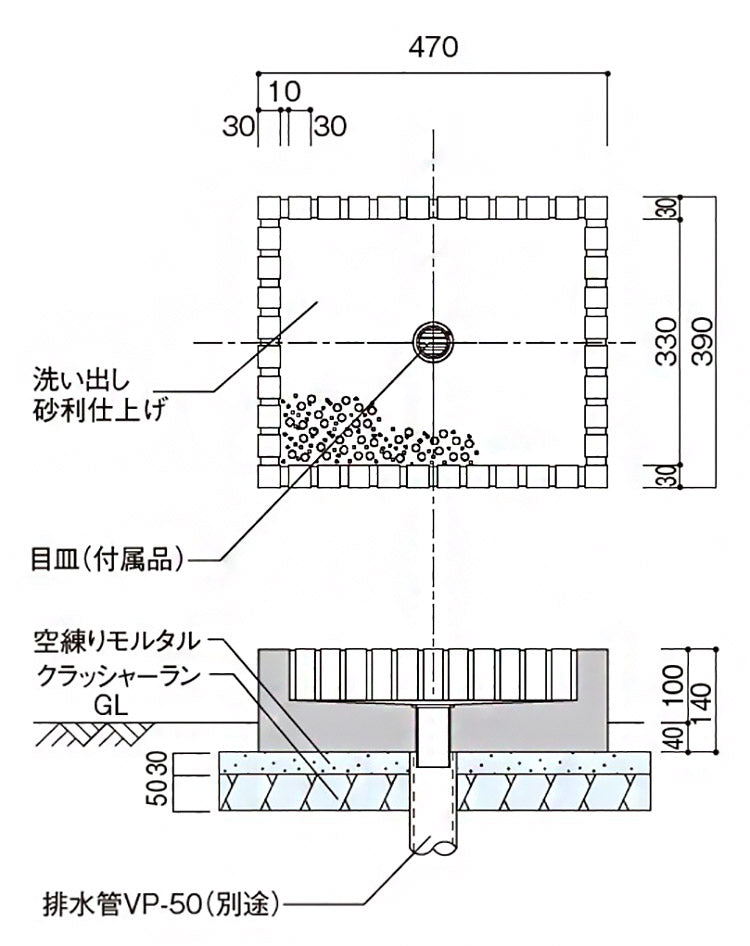 470

10

30 30

30

330 390

30

洗い出し
砂利仕上げ

目皿(付属品)

空練りモルタル
クラッシャーラン
GL

100
140
40

30
50

排水管VP-50(別途)