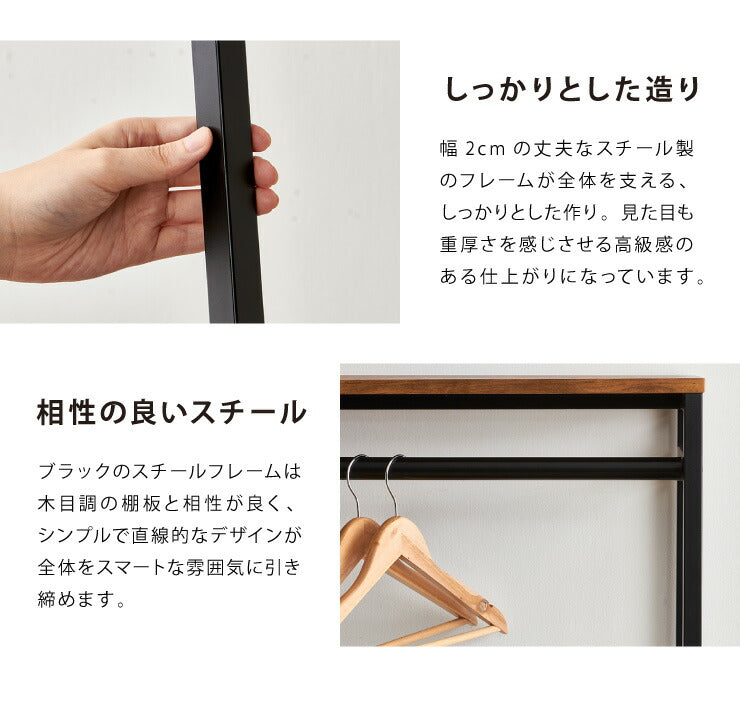 しっかりとした造り

幅 2cm の丈夫なスチール製のフレームが全体を支える、しっかりとした作り。見た目も重厚さを感じさせる高級感のある仕上がりになっています。

相性の良いスチール

ブラックのスチールフレームは木目調の棚板と相性が良く、シンプルで直線的なデザインが全体をスマートな雰囲気に引き締めます。