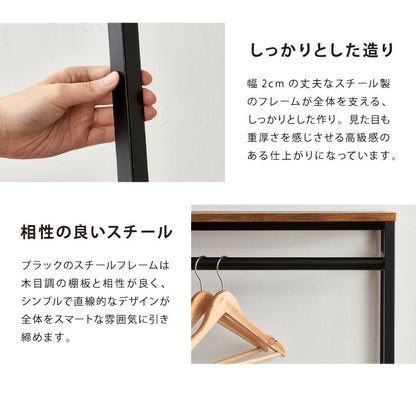 しっかりとした造り

幅 2cm の丈夫なスチール製のフレームが全体を支える、しっかりとした作り。見た目も重厚さを感じさせる高級感のある仕上がりになっています。

相性の良いスチール

ブラックのスチールフレームは木目調の棚板と相性が良く、シンプルで直線的なデザインが全体をスマートな雰囲気に引き締めます。