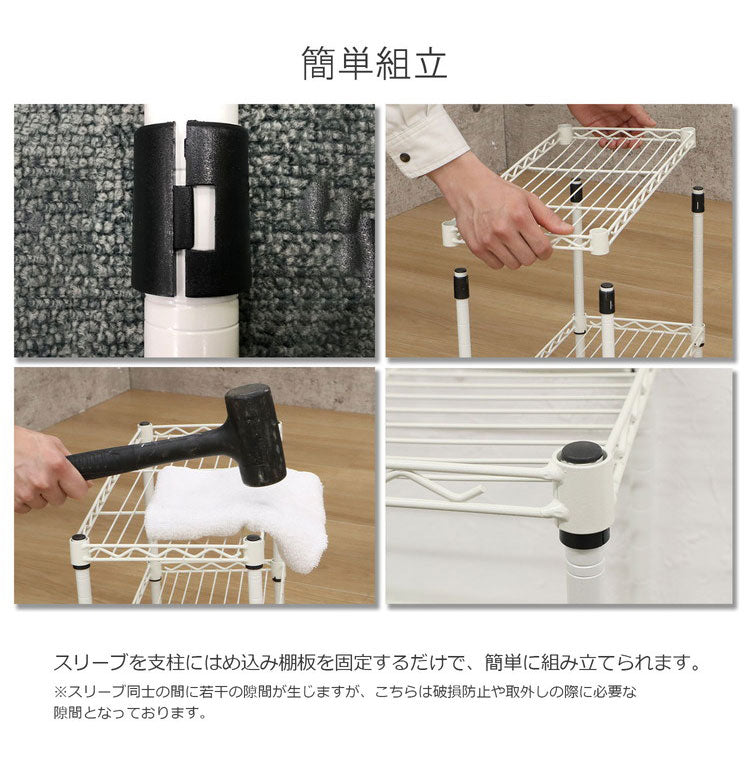 簡単組立

スリーブを支柱にはめ込み棚板を固定するだけで、簡単に組み立てられます。

※スリーブ同士の間に若干の隙間が生じますが、こちらは破損防止や取外しの際に必要な隙間となっております。