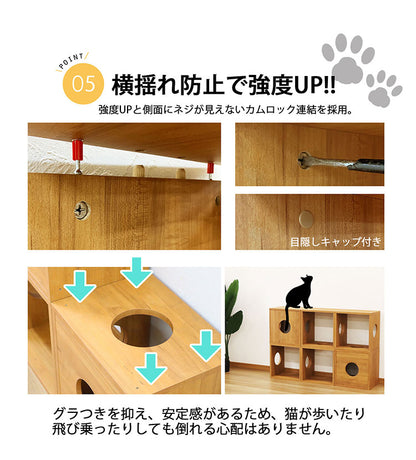 POINT
05 横揺れ防止で強度UP!!
強度UPと側面にネジが見えないカムロック連結を採用。

目隠しキャップ付き

グラつきを抑え、安定感があるため、猫が歩いたり飛び乗ったりしても倒れる心配はありません。