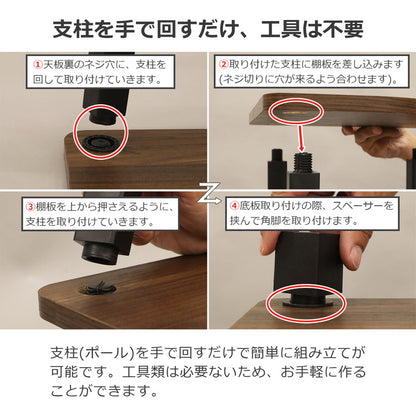 支柱を手で回すだけ、工具は不要

①天板裏のネジ穴に、支柱を回して取り付けていきます。

②取り付けた支柱に棚板を差し込みます(ネジ切りに穴が来るよう合わせます)。

③棚板を上から押さえるように、支柱を取り付けていきます。

④底板取り付けの際、スペーサーを挟んで角脚を取り付けます。

支柱(ポール)を手で回すだけで簡単に組み立てが可能です。工具類は必要ないため、お手軽に作ることができます。