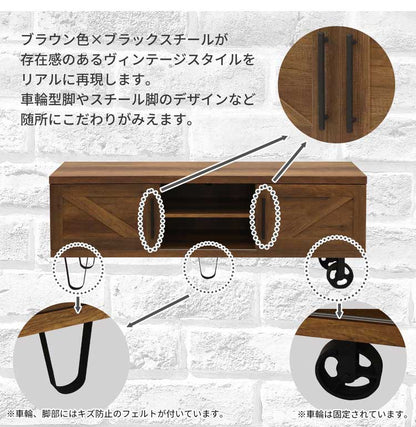 ブラウン色×ブラックスチールが
存在感のあるヴィンテージスタイルを
リアルに再現します。
車輪型脚やスチール脚のデザインなど
随所にこだわりがみえます。

※車輪、脚部にはキズ防止のフェルトが付いています。

※車輪は固定されています。