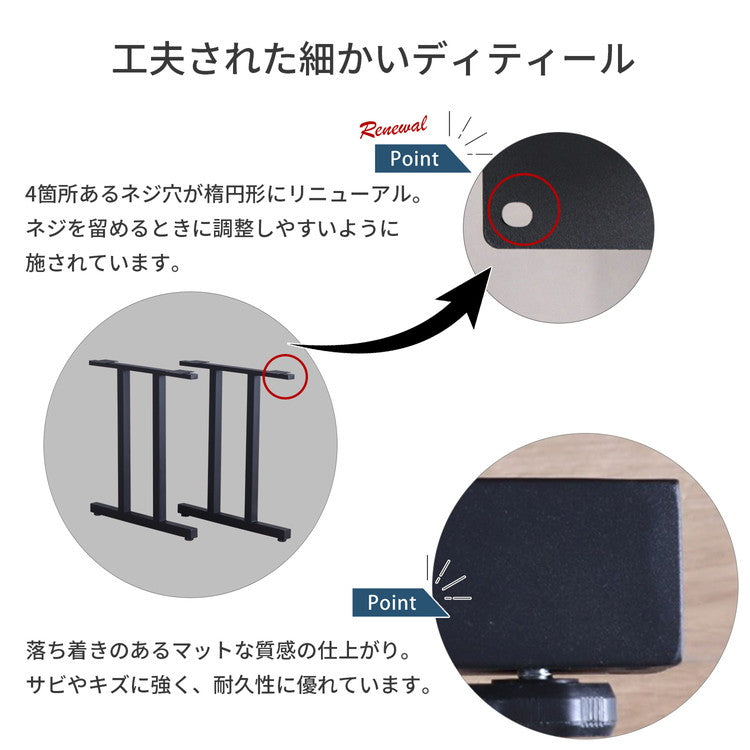 工夫された細かいディティール

Renewal
Point

4箇所あるネジ穴が楕円形にリニューアル。ネジを留めるときに調整しやすいように施されています。

Point

落ち着きのあるマットな質感の仕上がり。サビやキズに強く、耐久性に優れています。