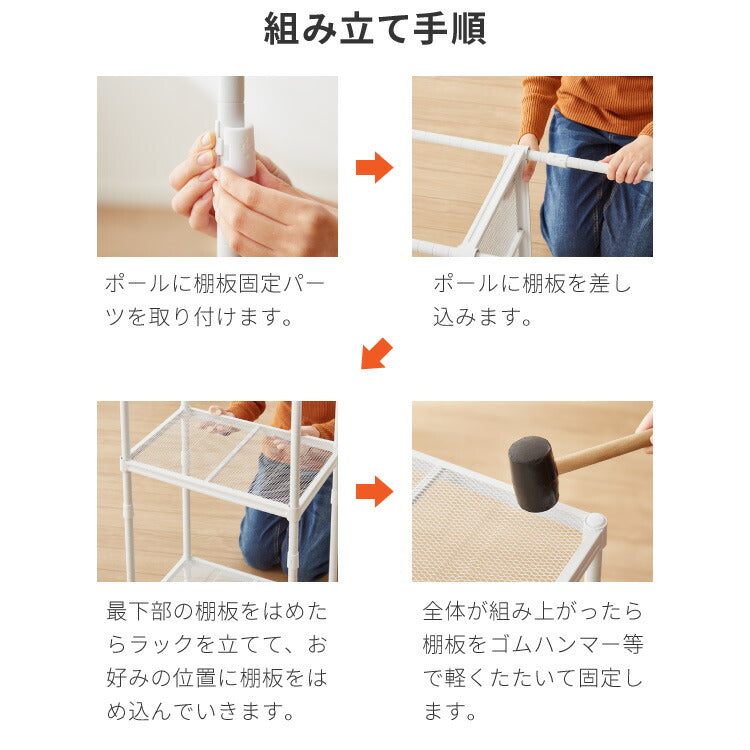 組み立て手順

ポールに棚板固定パーツを取り付けます。

ポールに棚板を差し込みます。

最下部の棚板をはめたらラックを立てて、お好みの位置に棚板をはめ込んでいきます。

全体が組み上がったら棚板をゴムハンマー等で軽くたたいて固定します。